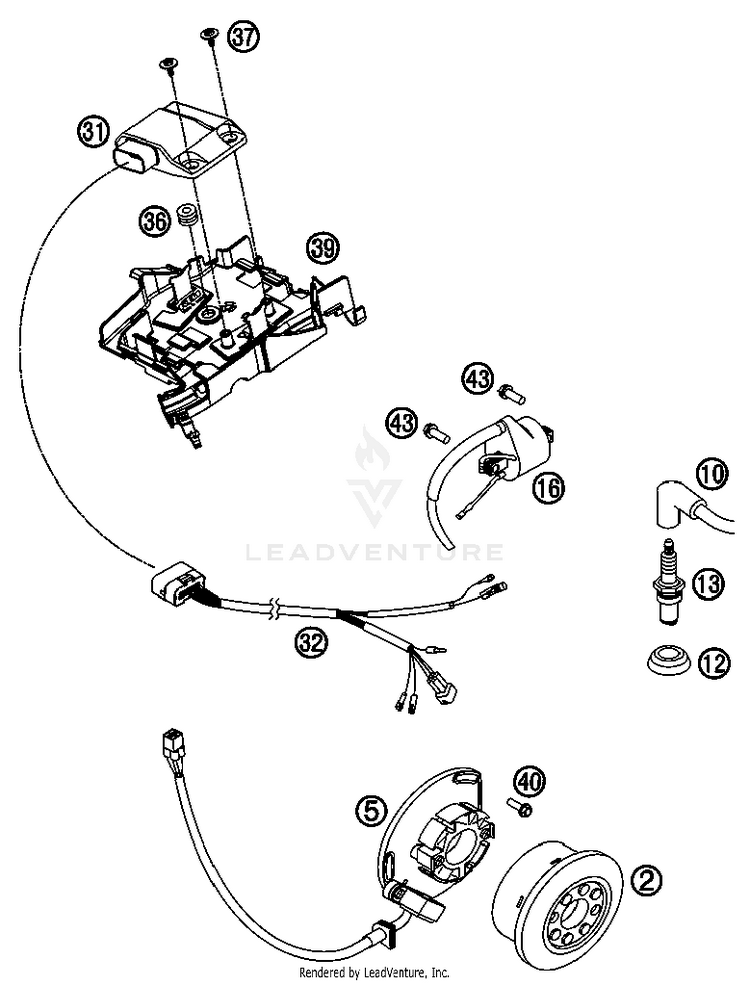 37
31
36
39
43
43
16
10
LEADVENTURE
13
32
12
40
5
2
Rendered by LeadVenture, Inc.