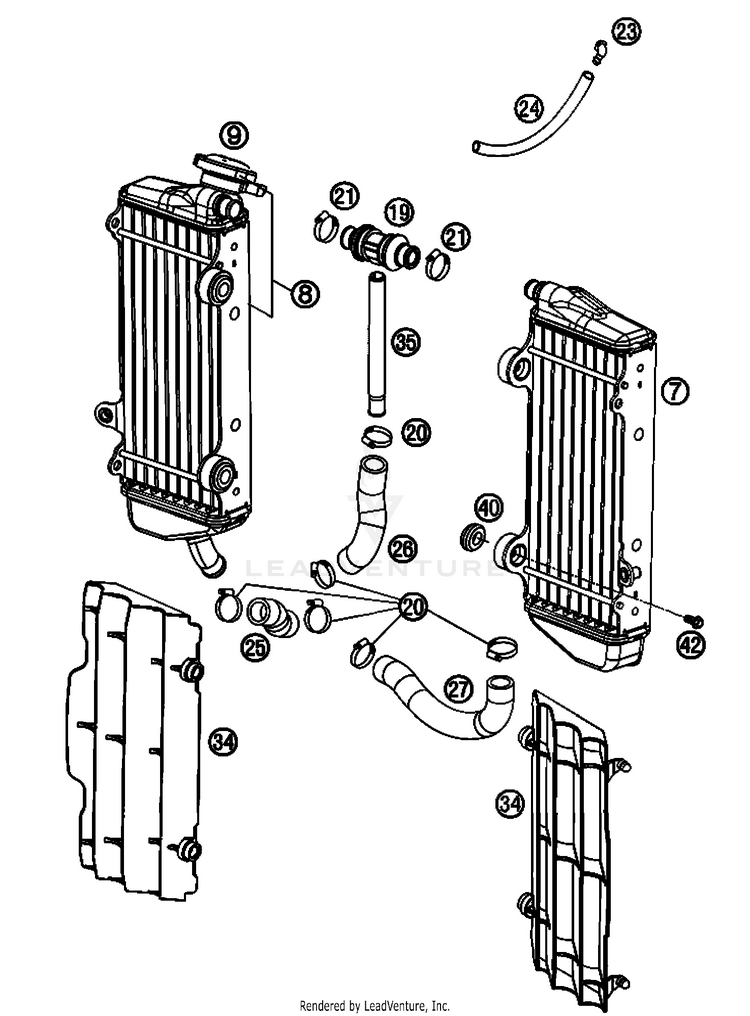 23
24
9
21
19
21
8
35
7
20
40
26
LEADVENTURE
20
42
25
27
34
34
Rendered by LeadVenture, Inc.