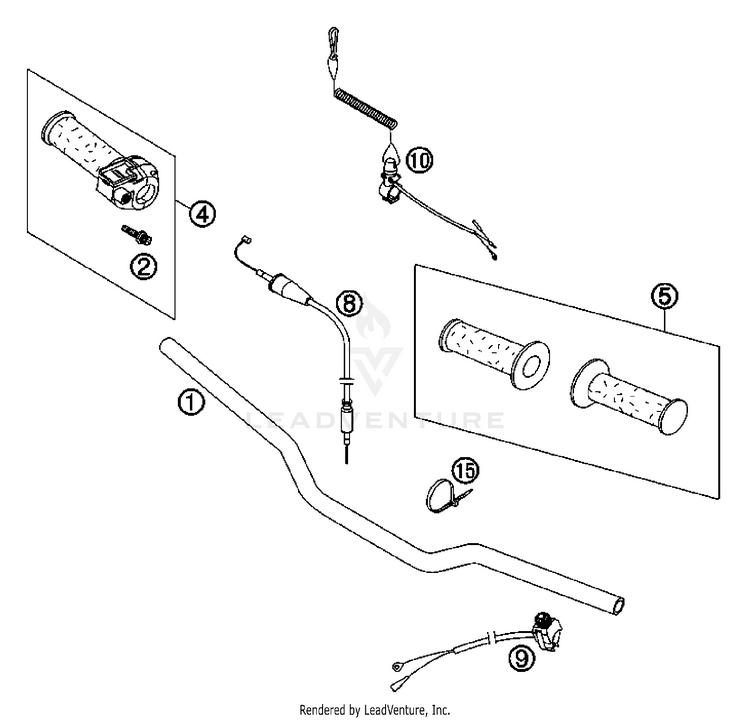 10
4
2
8
5
1
LEADVENTURE
15
9
Rendered by LeadVenture, Inc.