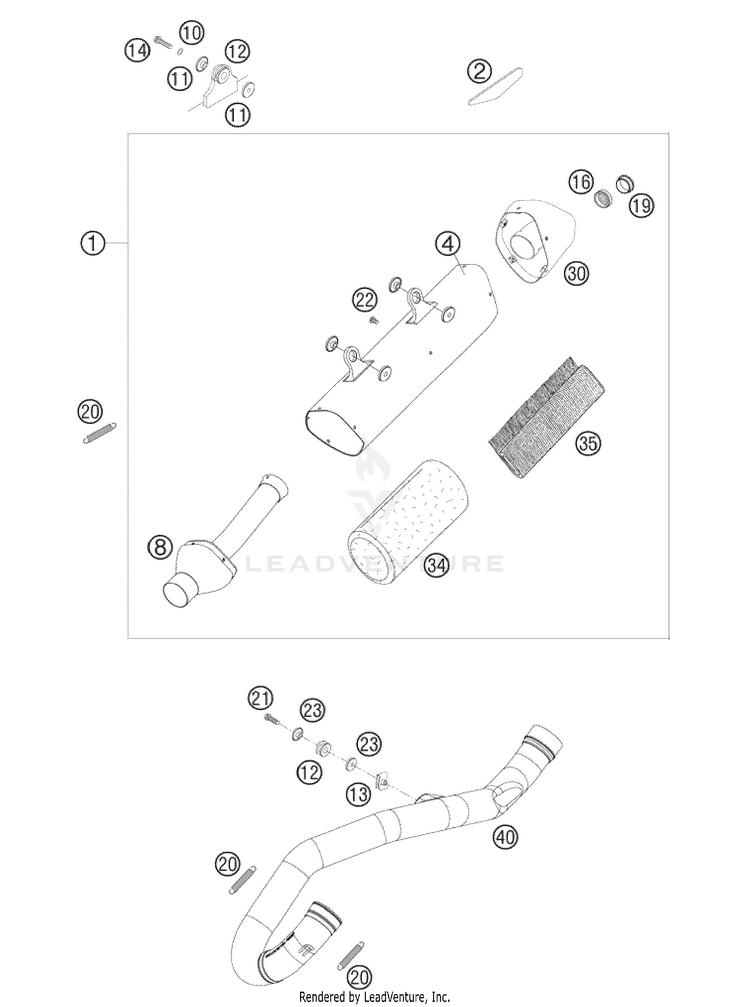 14
10
12
11
11
2
1
16
19
4
30
22
20
35
8
34
LEADVENTURE
21
23
23
12
13
40
20
20
Rendered by LeadVenture, Inc.