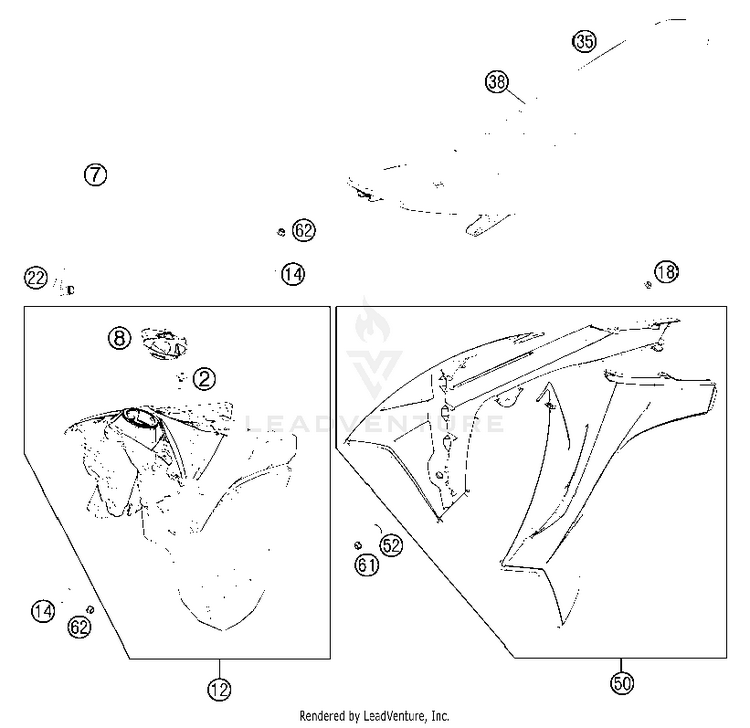 35
38
7
62
22
14
18
8
2
LEADVENTURE
52
61
14
62
12
50
Rendered by LeadVenture, Inc.