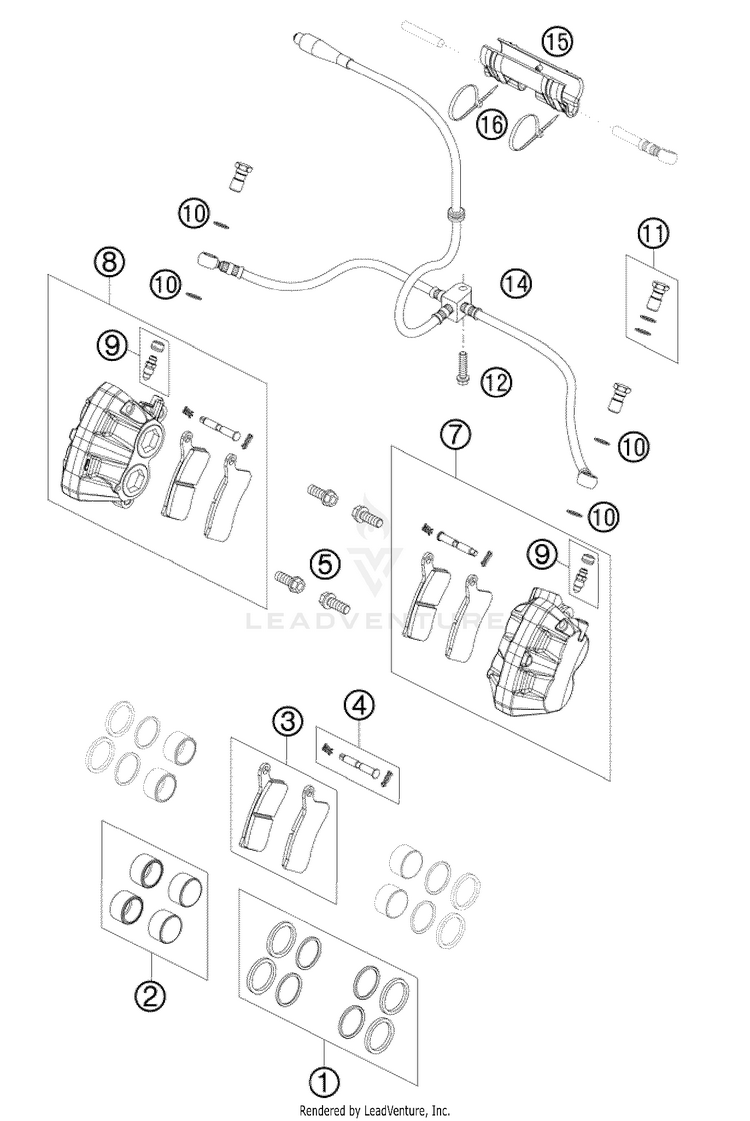 15
16
10
11
8
10
14
9
12
10
7
10
5
9
LEADVENTURE
3
4
2
1
Rendered by LeadVenture, Inc.