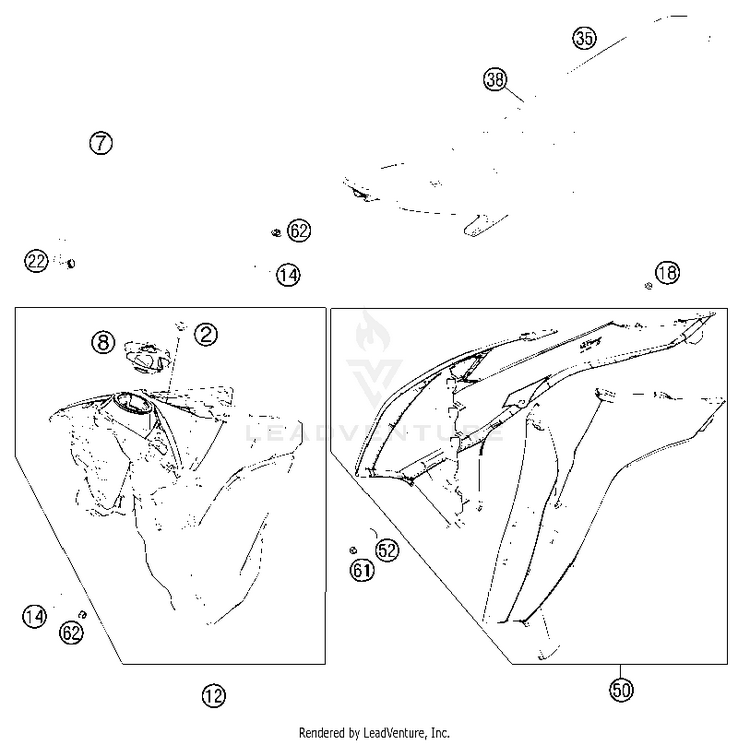 35
38
7
62
22
14
18
8
2
LEADVENTURE
52
61
14
62
12
50
Rendered by LeadVenture, Inc.