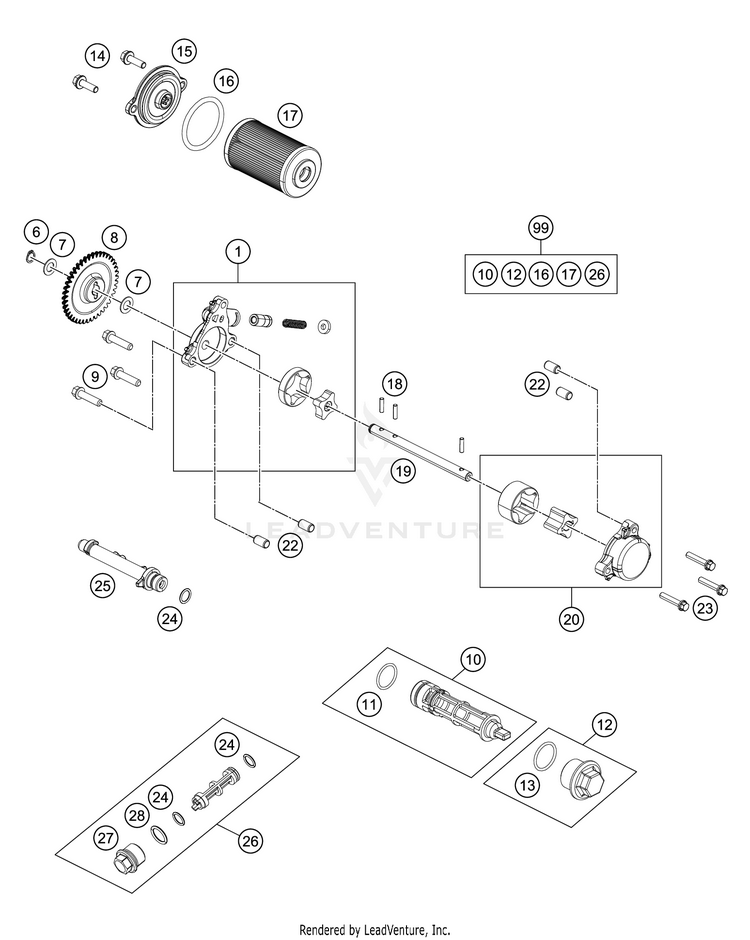 14
15
16
17
6
7
8
7
1
99
10 12 16 17 26
9
18
22
19
LEADVENTURE
22
25
24
20
23
10
11
12
13
24
24
28
27
26

Rendered by LeadVenture, Inc.