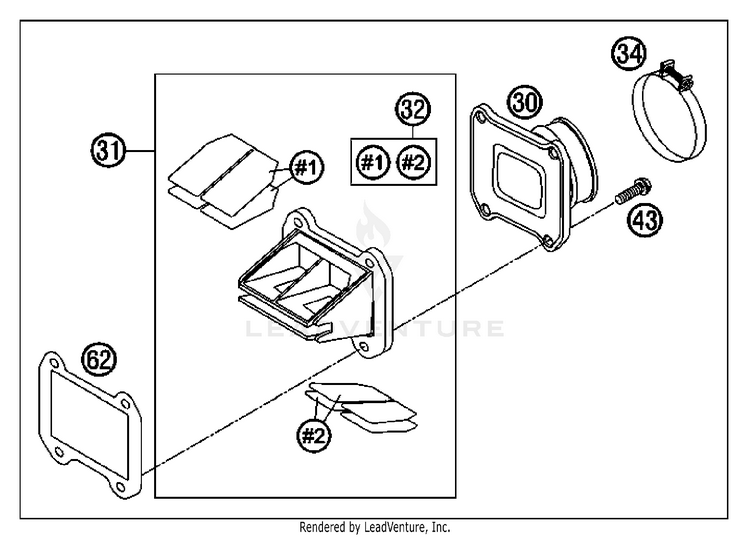 34
32
30
31
#1
#1 #2
43
LEADVENTURE
62
#2
Rendered by LeadVenture, Inc.