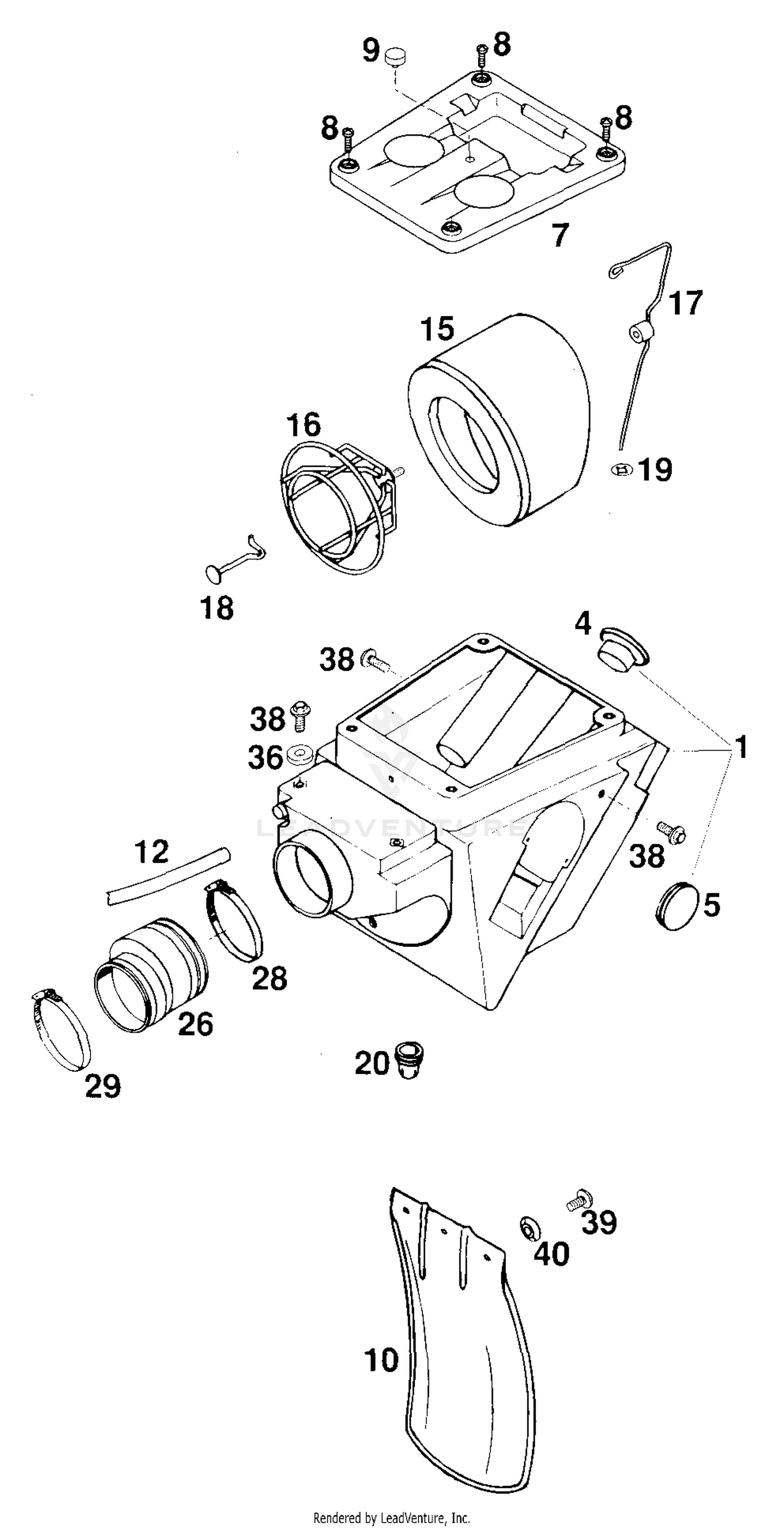 9
8
8
8
7
17
15
16
19
18
4
38
38
36
1
LEADVENTURE
12
38
5
28
26
29
20
39
40
10
Rendered by LeadVenture, Inc.