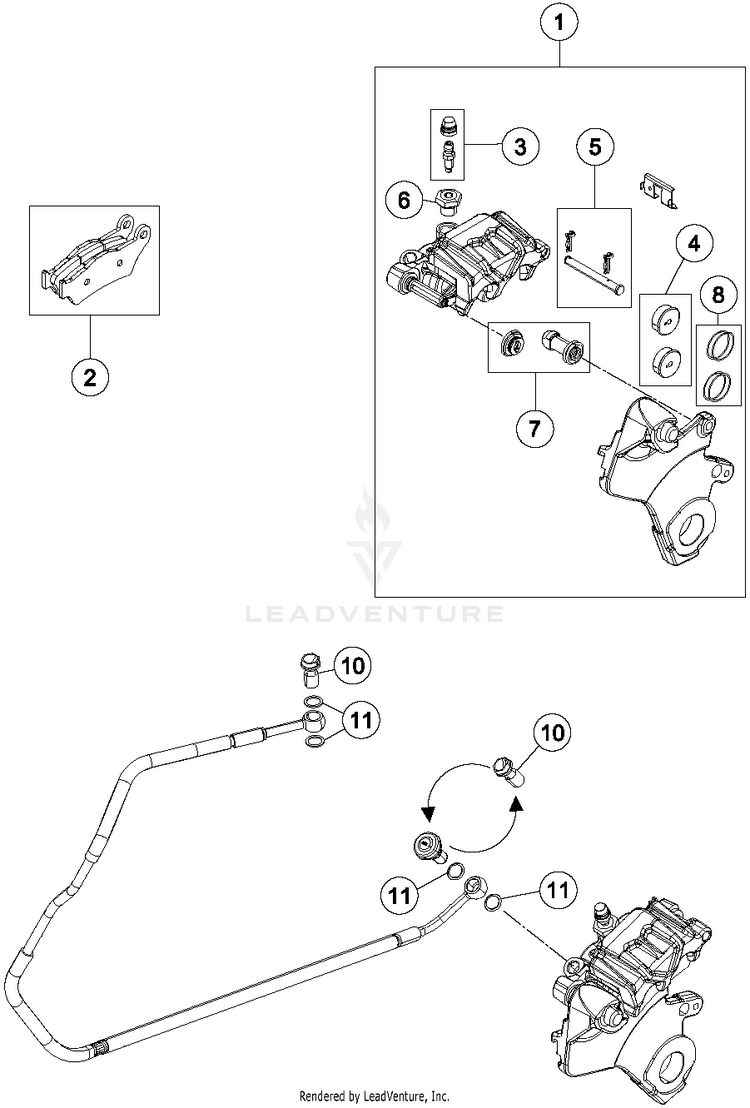 1
3
5
6
4
8
2
7
LEADVENTURE
10
11
10
11
11
Rendered by LeadVenture, Inc.