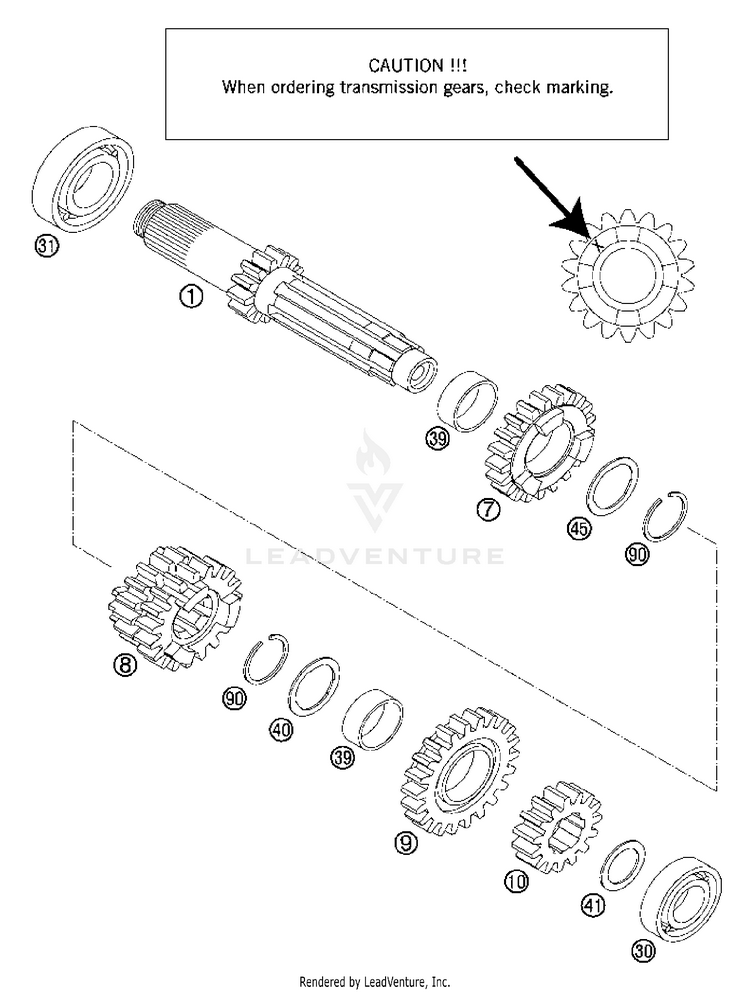 CAUTION !!!
When ordering transmission gears, check marking.

31

1

39

7

45

90

LEADVENTURE

8

90

40

39

9

10

41

30

Rendered by LeadVenture, Inc.