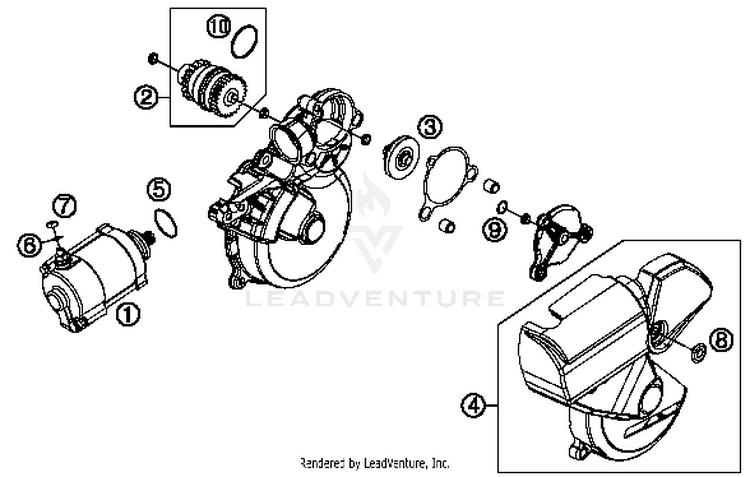 10
2
3
5
7
6
9
1
LEADVENTURE
8
4
Rendered by LeadVenture, Inc.