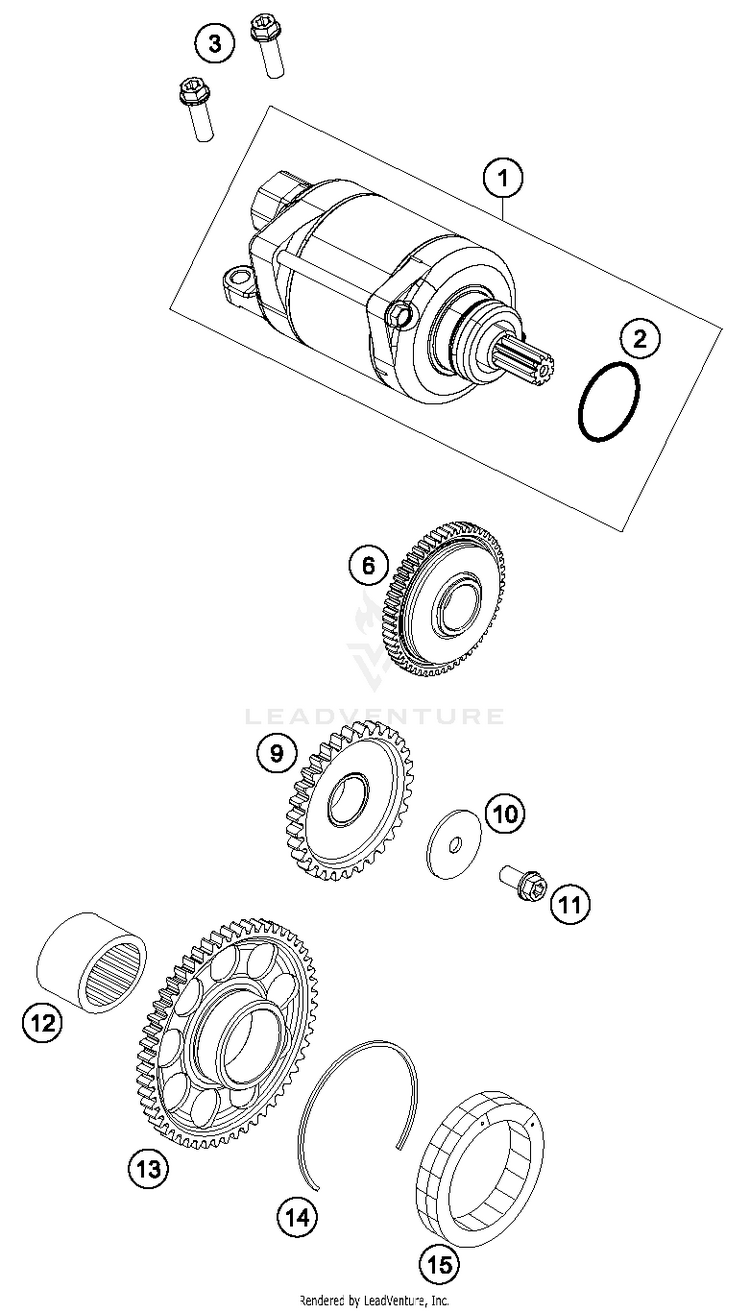 3
1
2
6
LEADVENTURE
9
10
11
12
13
14
15
Rendered by LeadVenture, Inc.