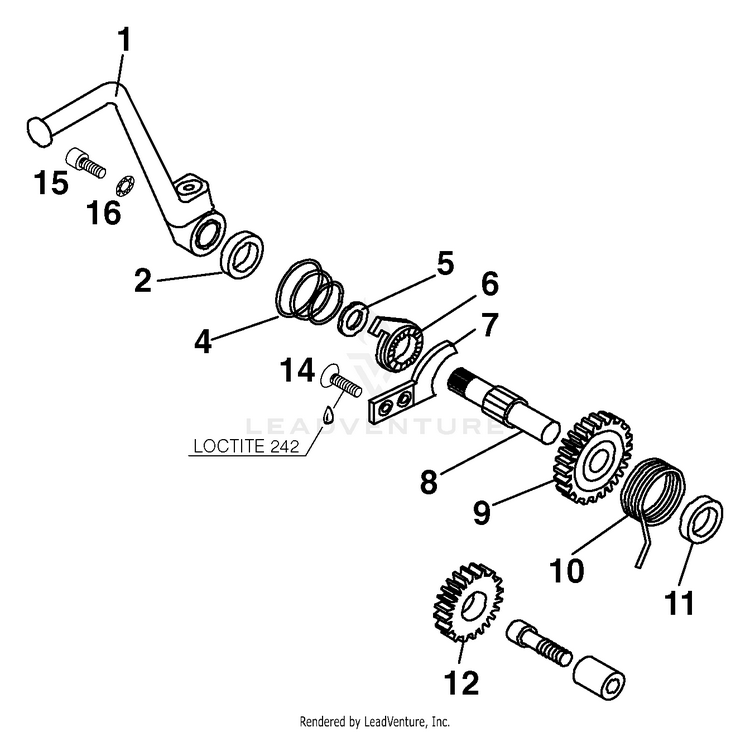 1
15
16
2
4
5
6
7
14
LOCTITE 242
LEADVENTURE
8
9
10
11
12
Rendered by LeadVenture, Inc.