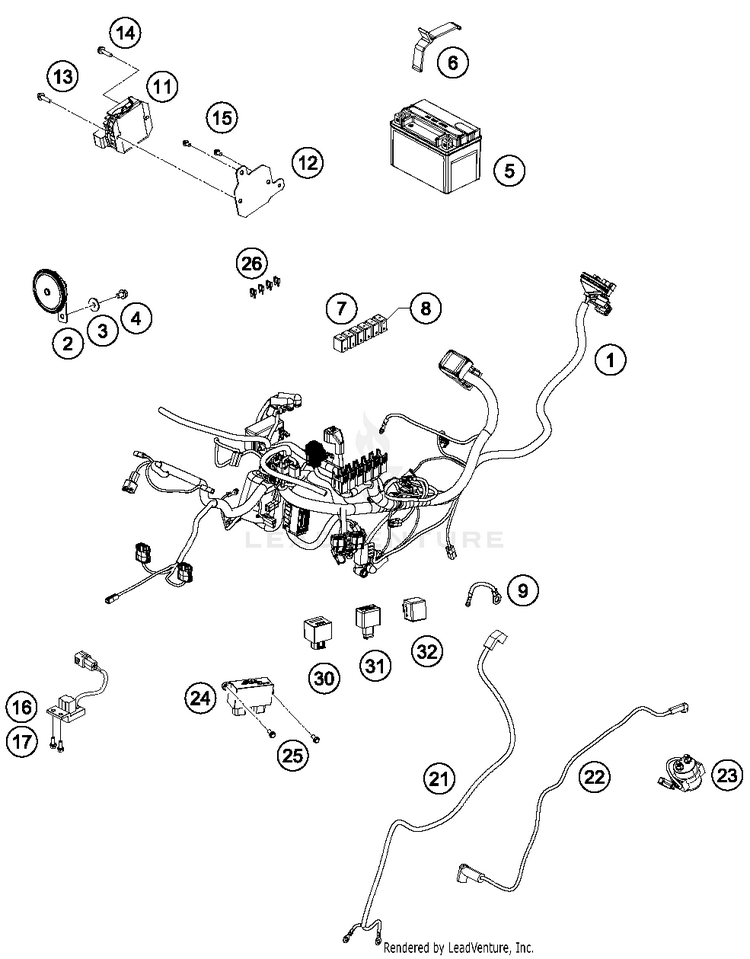 14
13
11
15
12
6
5
26
2
3
4
7
8
1
LEADVENTURE
9
30
31
32
16
17
24
25
21
22
23
Rendered by LeadVenture, Inc.