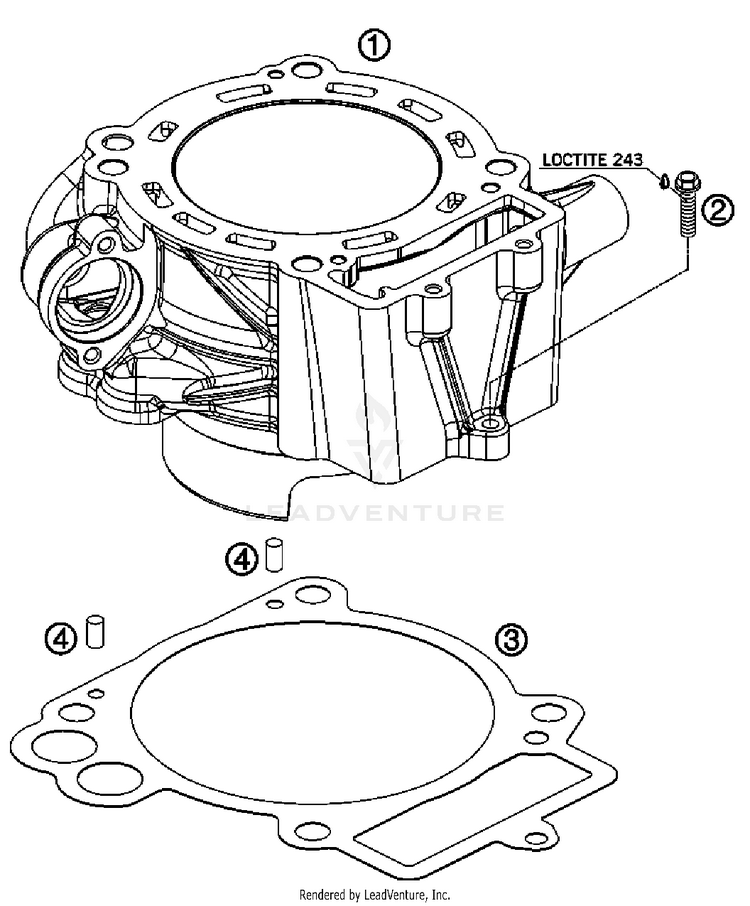 1

LOCTITE 243

2

LEADVENTURE

4

4

3

Rendered by LeadVenture, Inc.