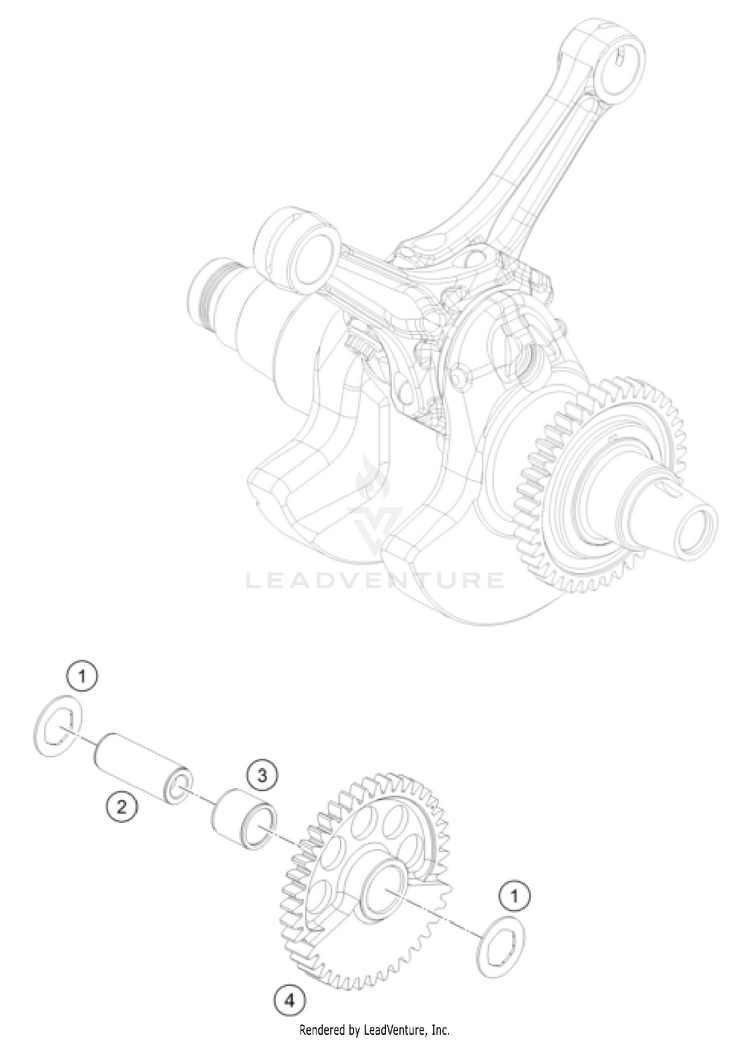 LEADVENTURE

1

2

3

1

4

Rendered by LeadVenture, Inc.