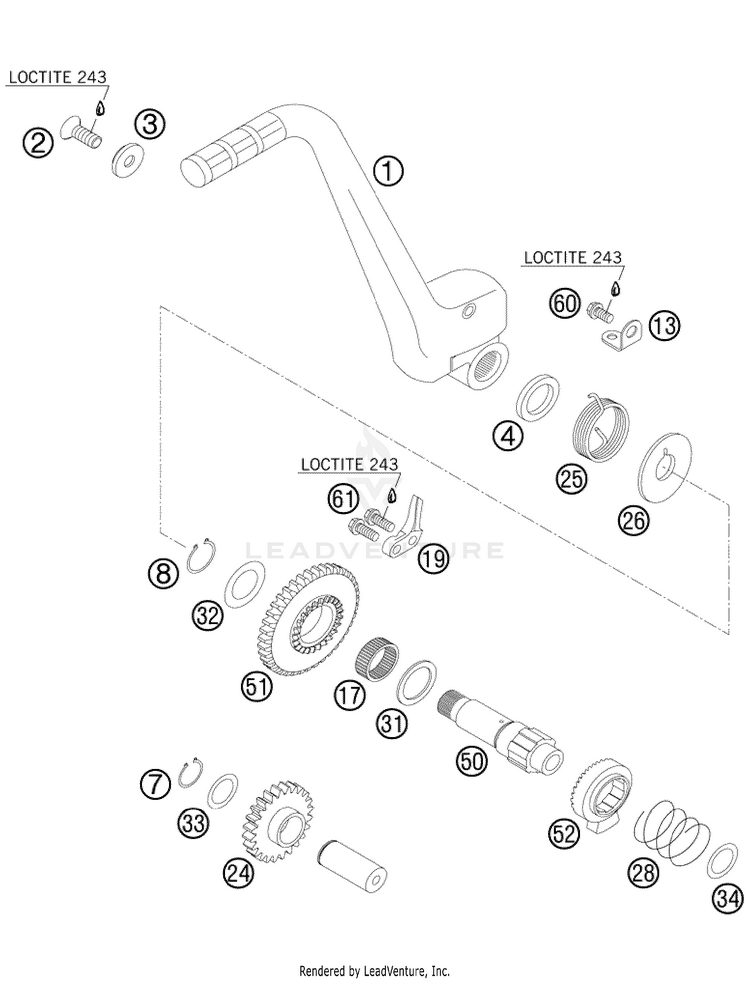 LOCTITE 243

2

3

1

LOCTITE 243

60

13

4

25

26

LOCTITE 243

61

19

LEADVENTURE

8

32

51

17

31

50

7

33

24

52

28

34

Rendered by LeadVenture, Inc.