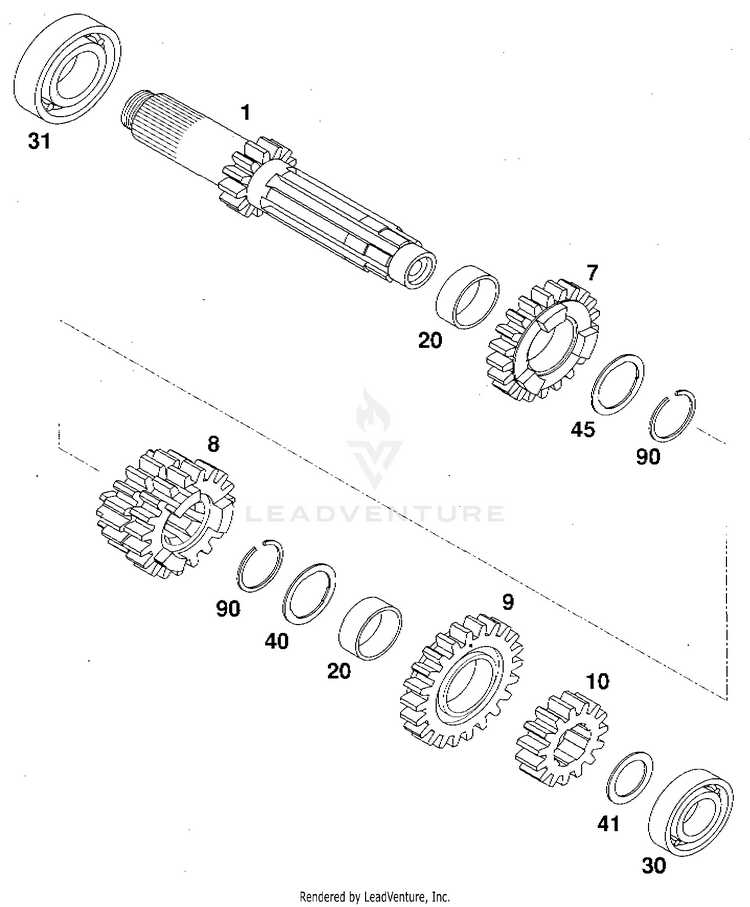 31

1

20

7

45

90

LEADVENTURE

8

90

40

20

9

10

41

30

Rendered by LeadVenture, Inc.