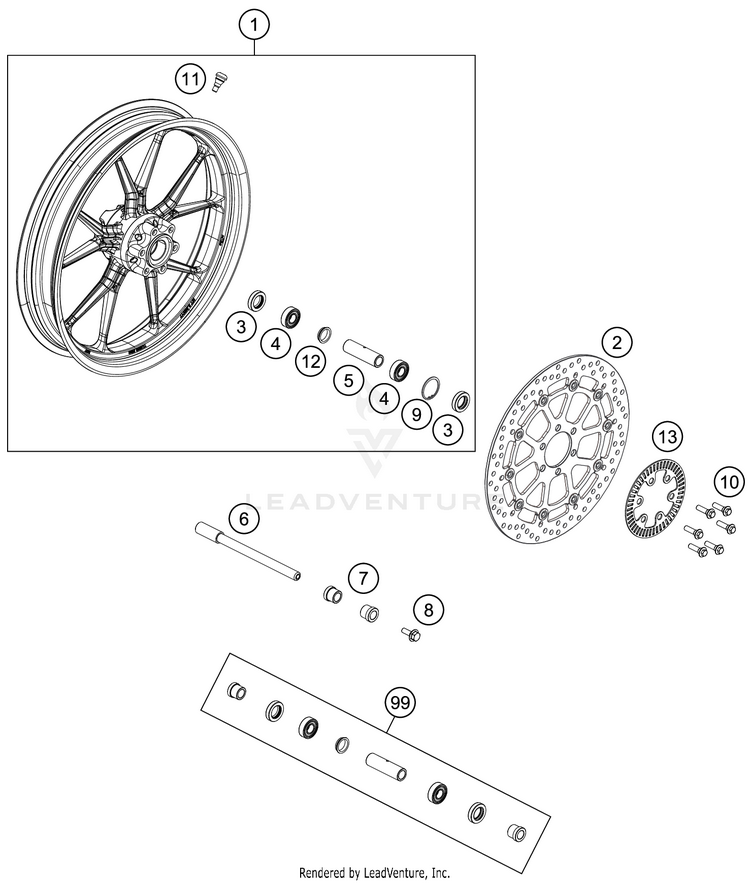 1
11
3
4
12
5
4
9
3
2
13
10
LEADVENTURE
6
7
8
99
Rendered by LeadVenture, Inc.