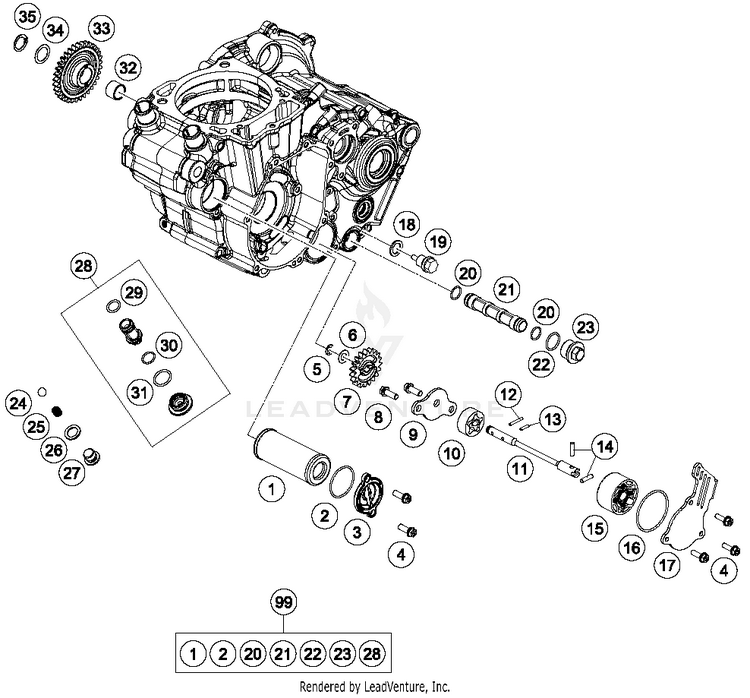 35
34
33
32
18
19
20
21
20
23
22
28
29
30
31
24
25
26
27
6
5
7
8
9
10
12
13
11
14
1
2
3
4
15
16
17
4
LEADVENTURE
99
1 2 20 21 22 23 28

Rendered by LeadVenture, Inc.