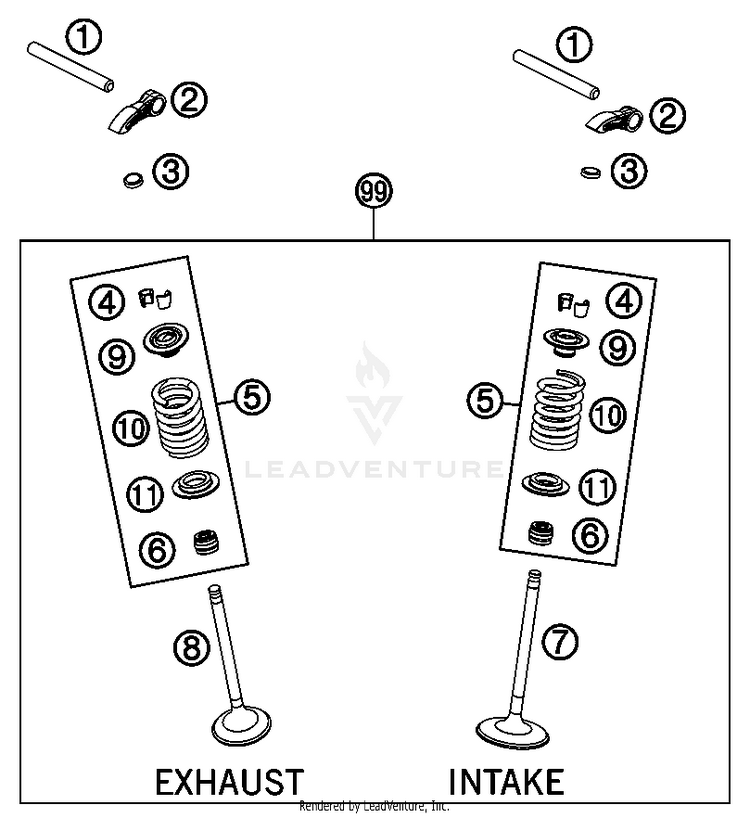 1
2
3
1
2
3
99
4
9
5
10
11
6
4
9
5
10
11
6
LEADVENTURE
8
7
EXHAUST
INTAKE
Rendered by LeadVenture, Inc.