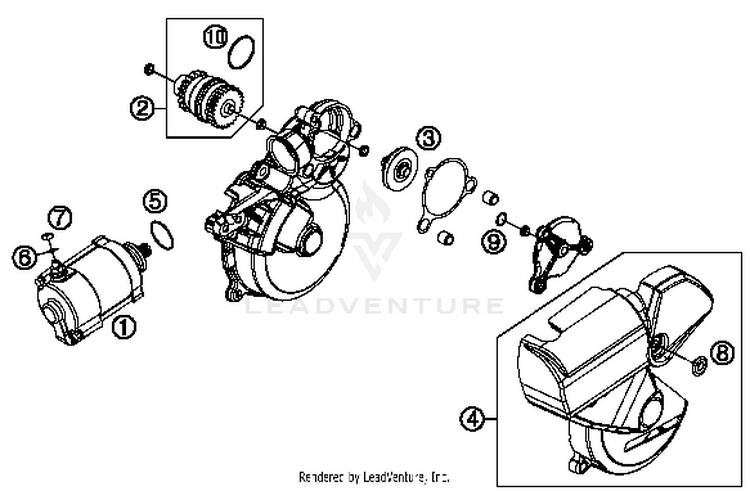 10
2
3
5
7
6
9
1
LEADVENTURE
8
4
Rendered by LeadVenture, Inc.