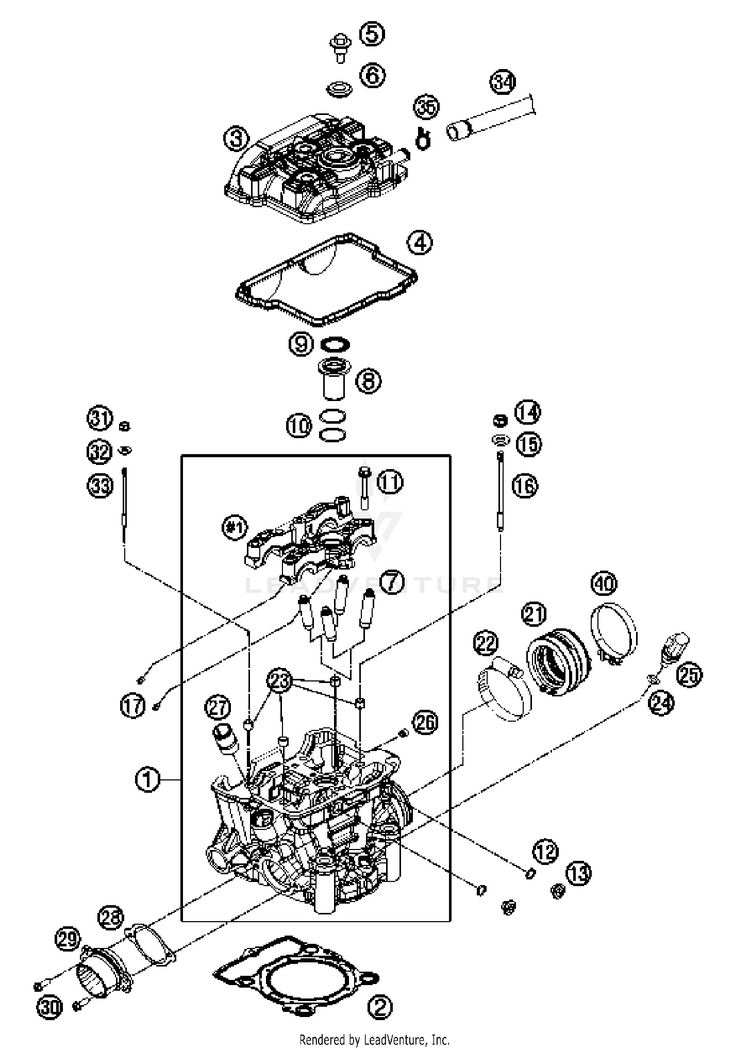 5
6
34
35
3
4
9
8
10
31
32
33
14
15
16
11
#1
LEADVENTURE
7
40
21
22
25
24
17
23
27
26
1
12
13
28
29
30
2
Rendered by LeadVenture, Inc.