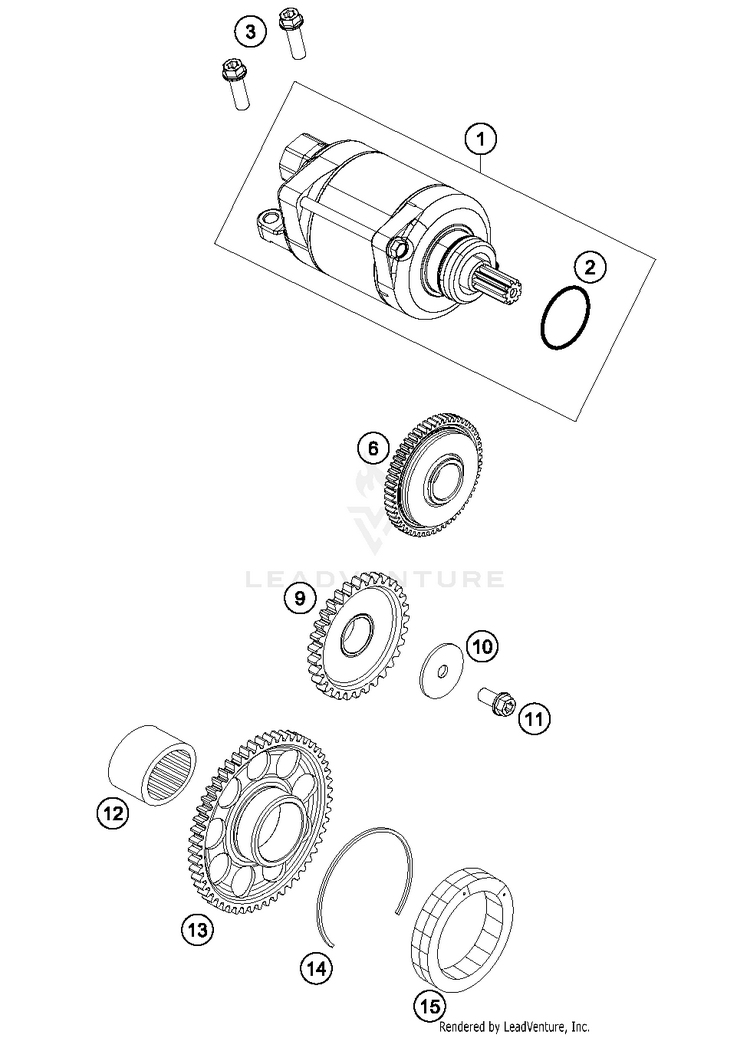 3
1
2
6
LEADVENTURE
9
10
11
12
13
14
15
Rendered by LeadVenture, Inc.