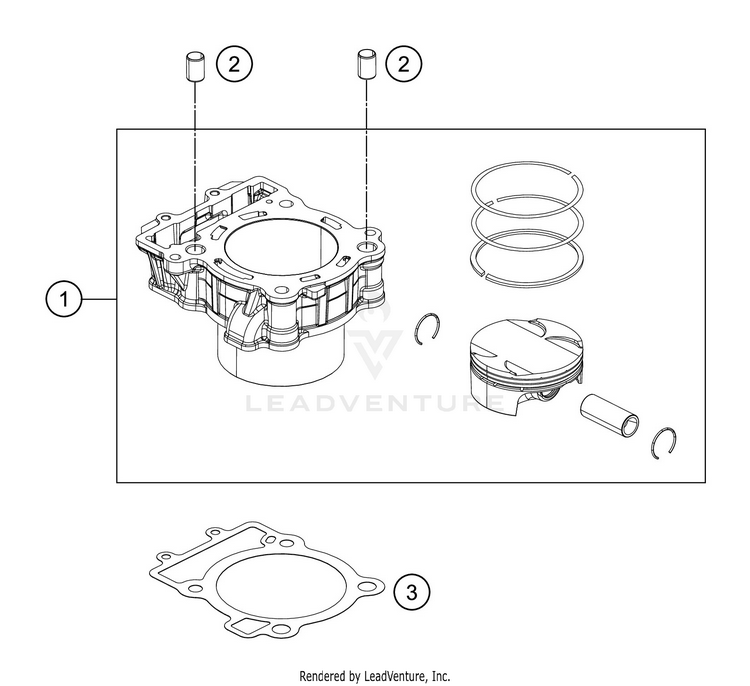 2
2
1
LEADVENTURE
3
Rendered by LeadVenture, Inc.