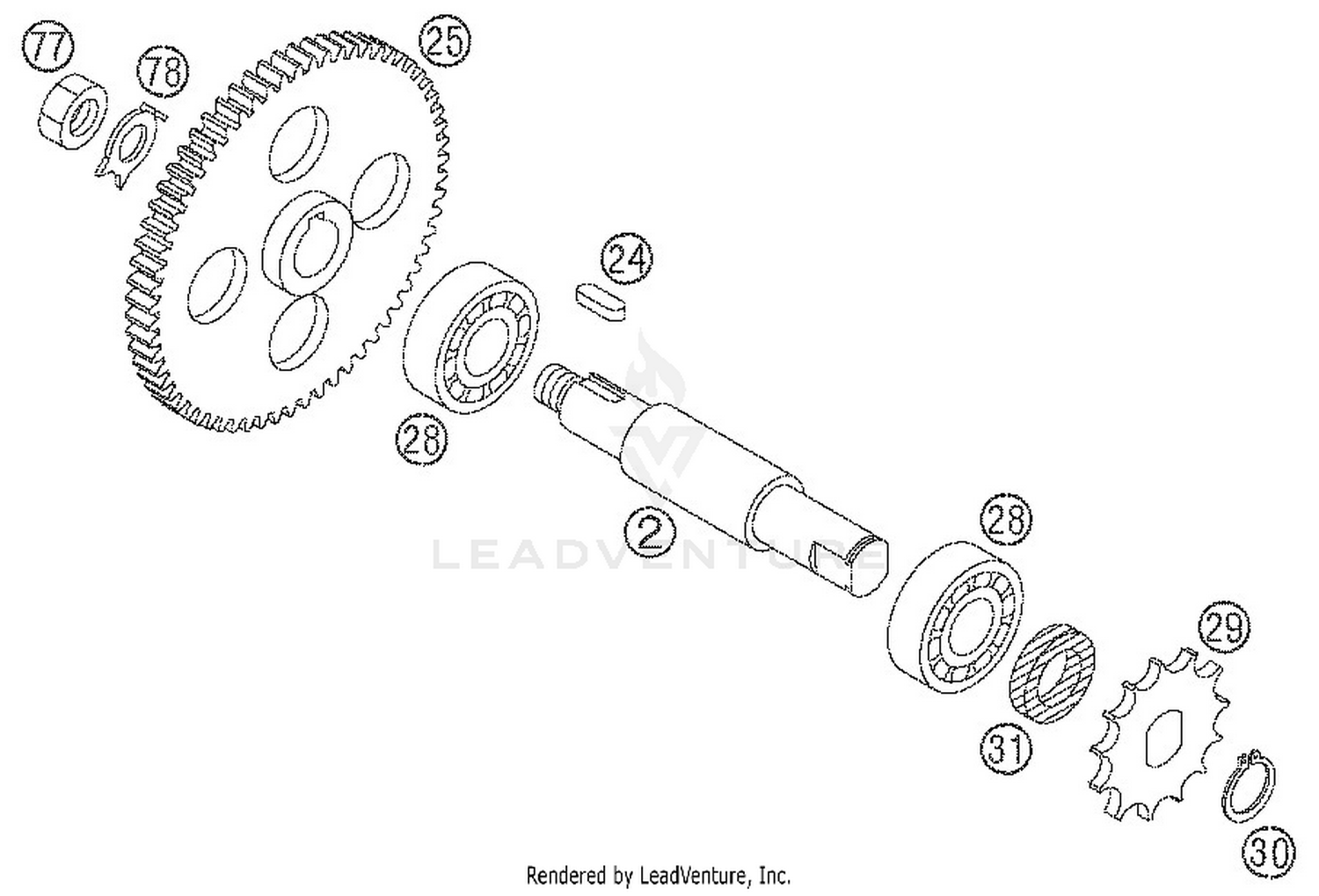 77

78

25

24

28

2

LEADVENTURE

28

29

31

30

Rendered by LeadVenture, Inc.