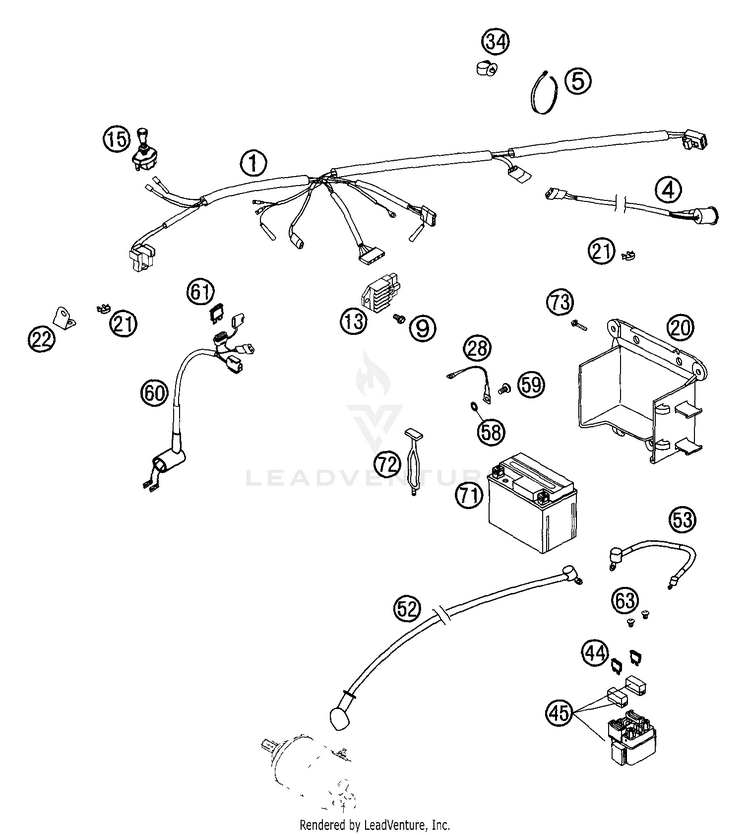 34
5
15
1
4
21
61
13
9
73
20
22
21
28
59
60
58
72
LEADVENTURE
71
53
52
63
44
45
Rendered by LeadVenture, Inc.