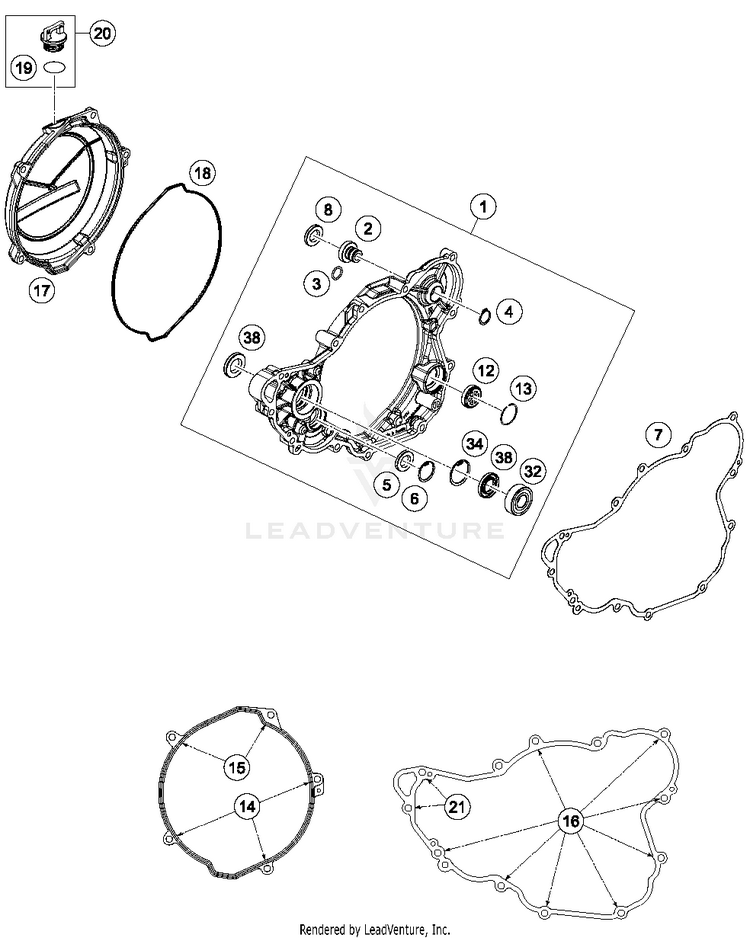 20
19
18
17
1
8
2
3
4
38
12
13
7
34
38
32
5
6
LEADVENTURE
15
14
21
16
Rendered by LeadVenture, Inc.