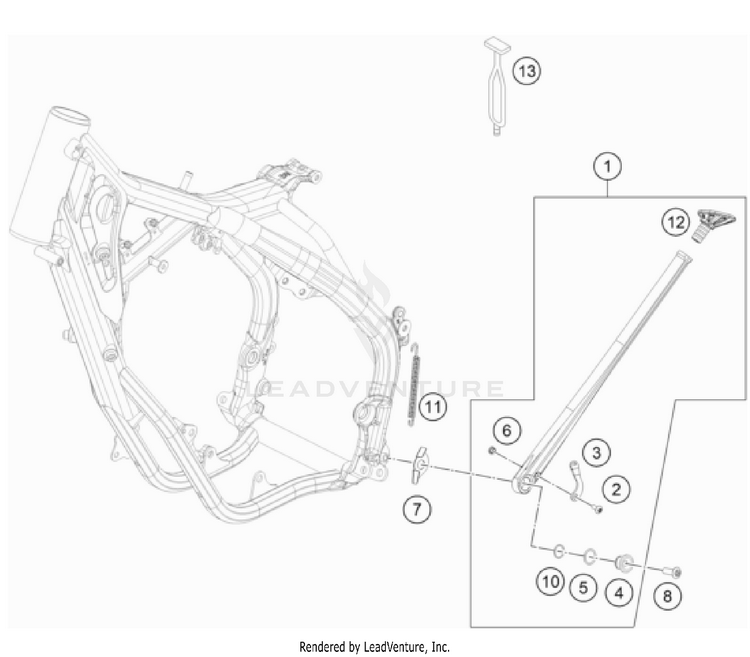 13

1

12

LEADVENTURE

11

6

3

2

7

10 5 4 8

Rendered by LeadVenture, Inc.