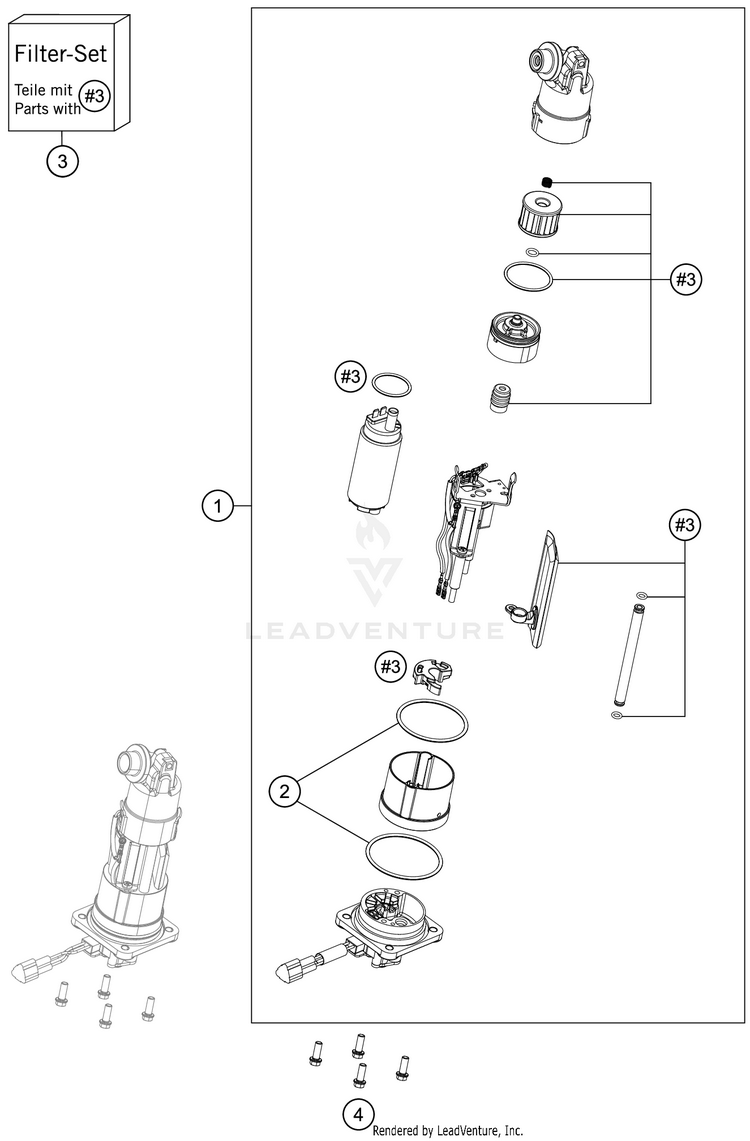 Filter-Set

Teile mit
Parts with #3

3

#3

#3

1

#3

LEADVENTURE

#3

2

4

Rendered by LeadVenture, Inc.