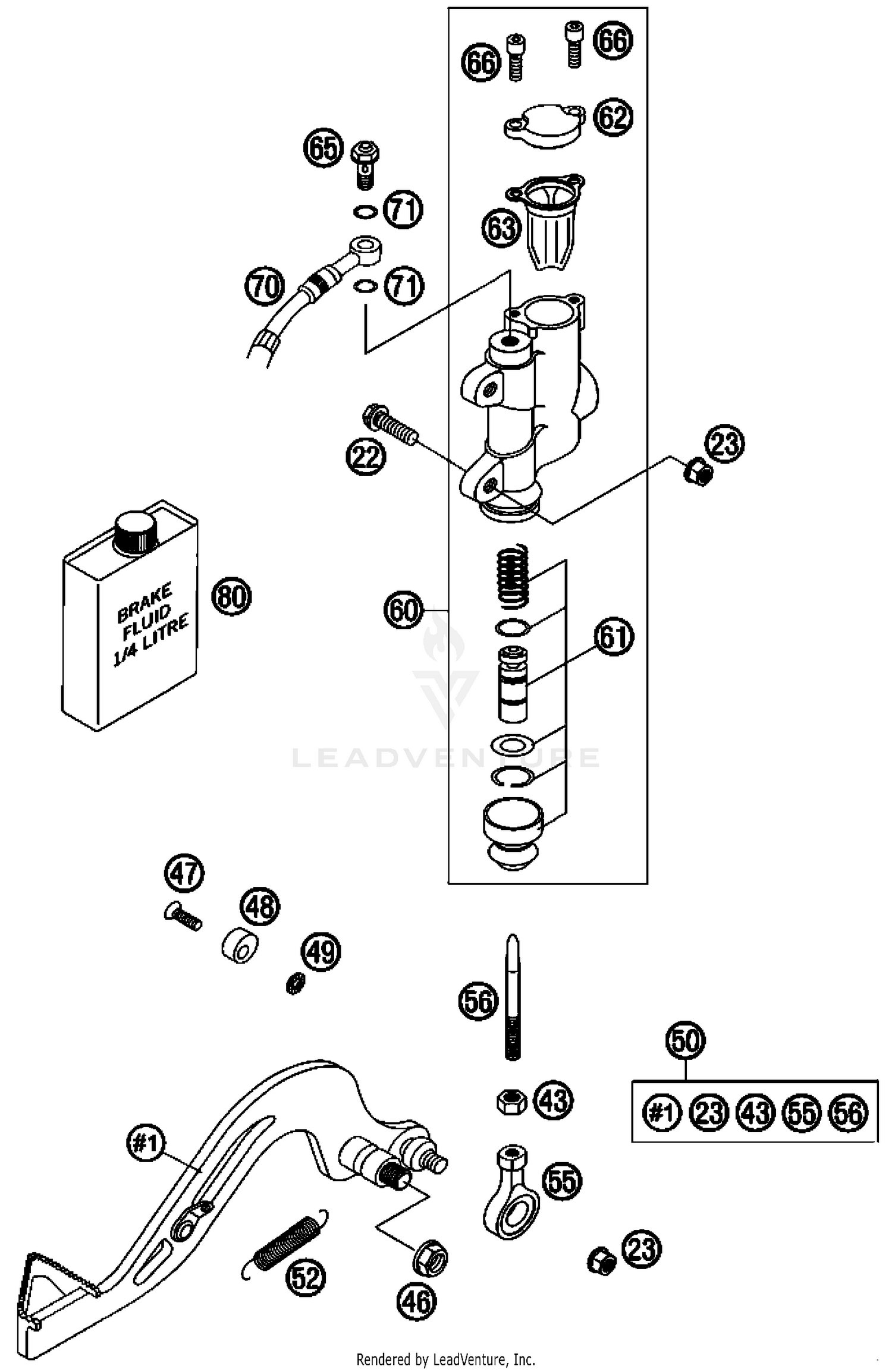 66
66
62
65
71
63
70
71
22
23
BRAKE FLUID 1/4 LITRE
80
60
61
LEADVENTURE
47
48
49
56
50
#1 23 43 55 56
43
#1
55
52
46
23
Rendered by LeadVenture, Inc.