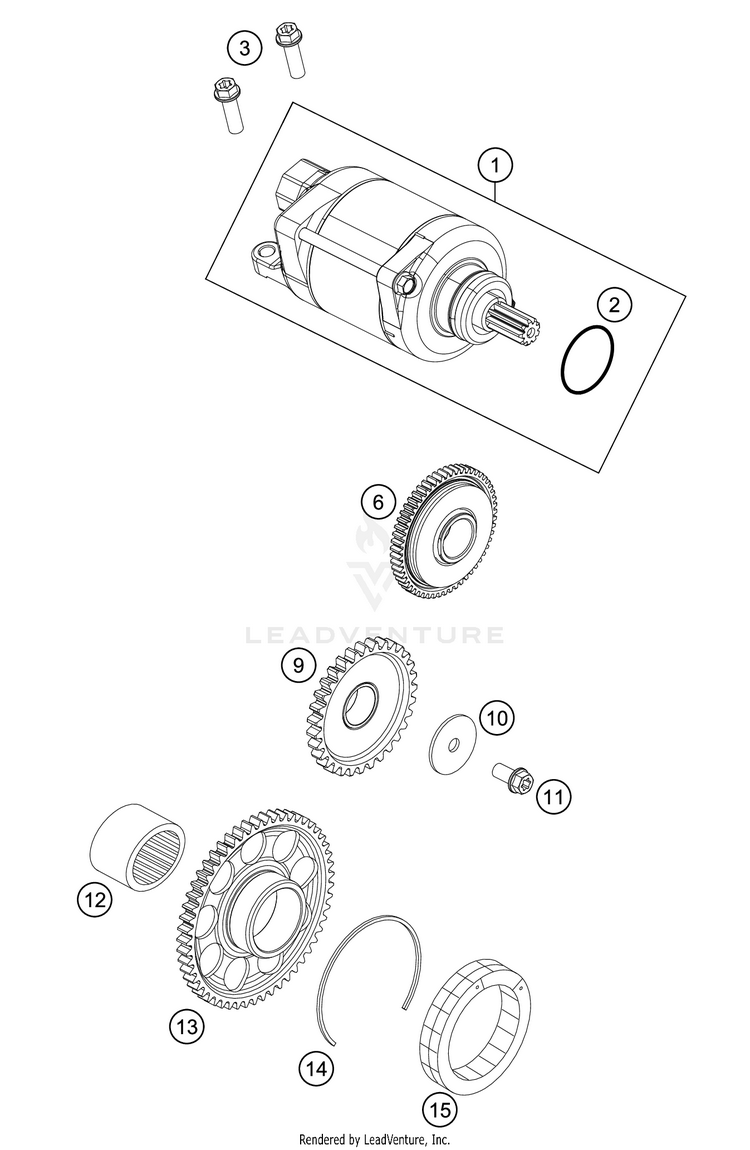 3
1
2
6
LEADVENTURE
9
10
11
12
13
14
15
Rendered by LeadVenture, Inc.