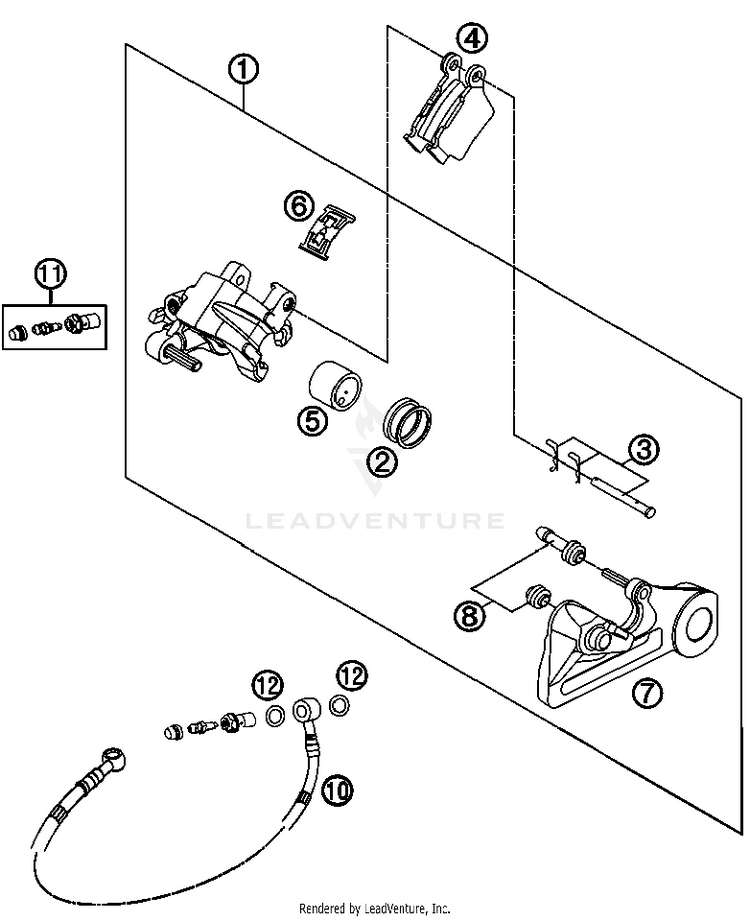 1
4
6
11
5
2
3
LEADVENTURE
8
7
12
12
10
Rendered by LeadVenture, Inc.