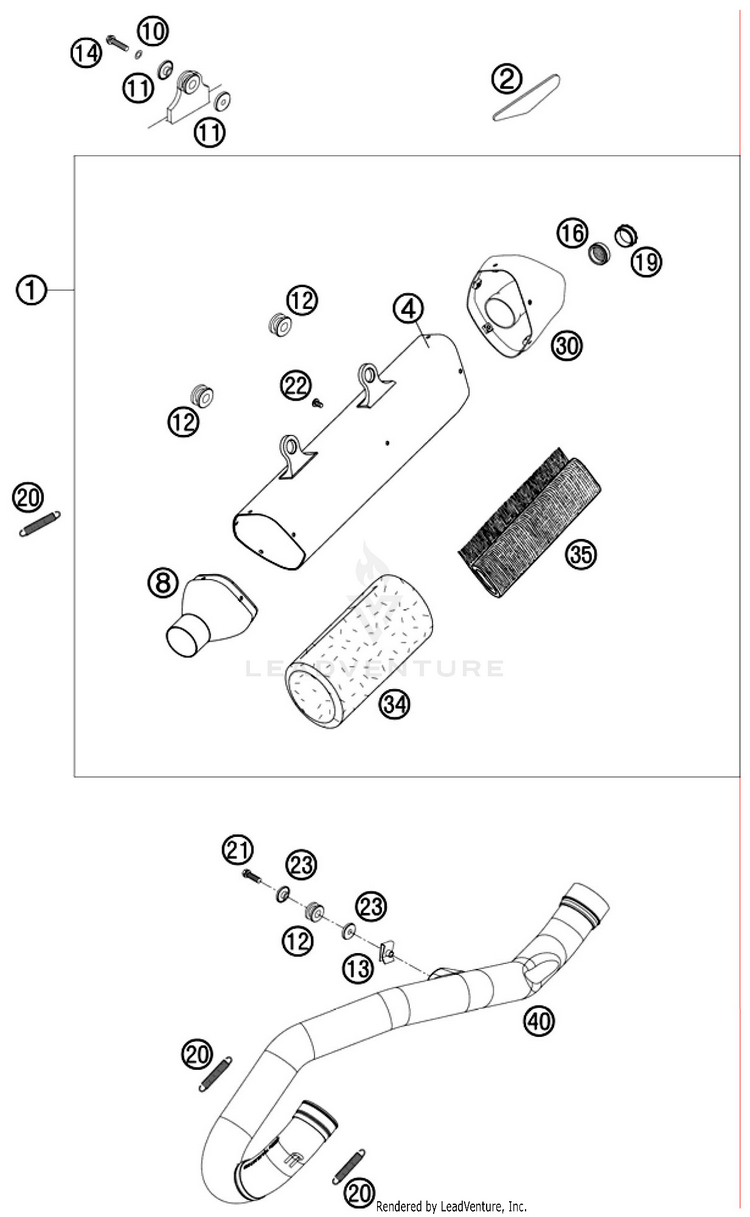 14
10
11
11
2
1
16
19
12
4
30
22
12
20
35
8
LEADVENTURE
34
21
23
23
12
13
40
20
20
Rendered by LeadVenture, Inc.