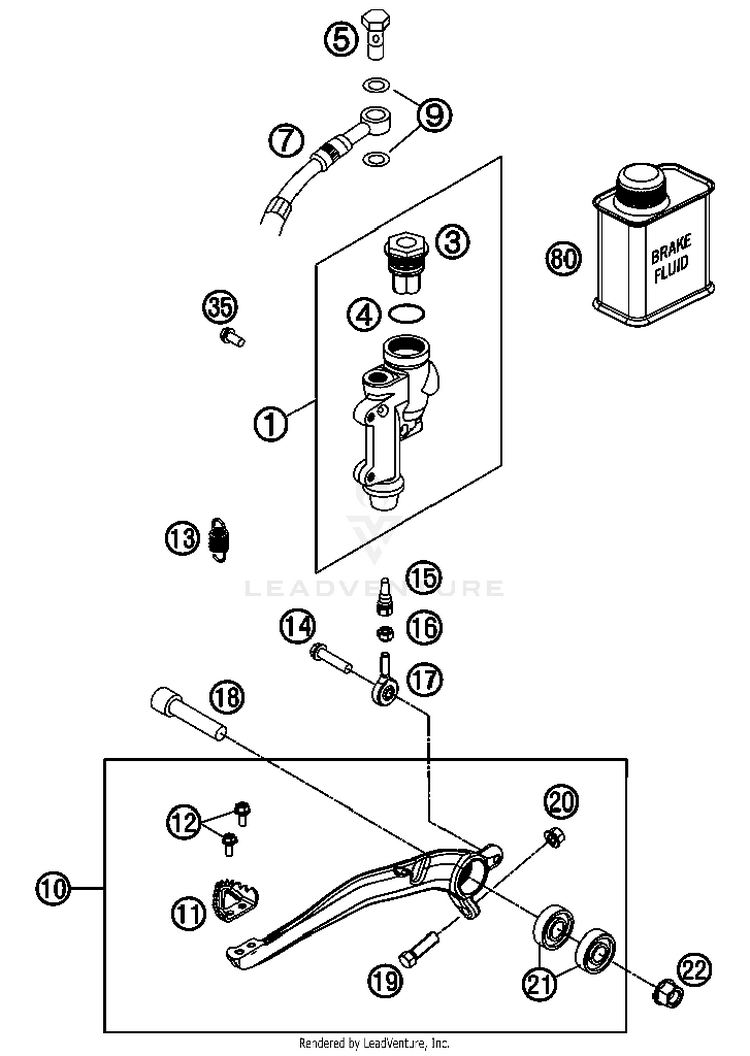 5
9
7
3
80
BRAKE FLUID
35
4
1
13
LEADVENTURE
15
14
16
17
18
20
12
10
11
19
21
22
Rendered by LeadVenture, Inc.