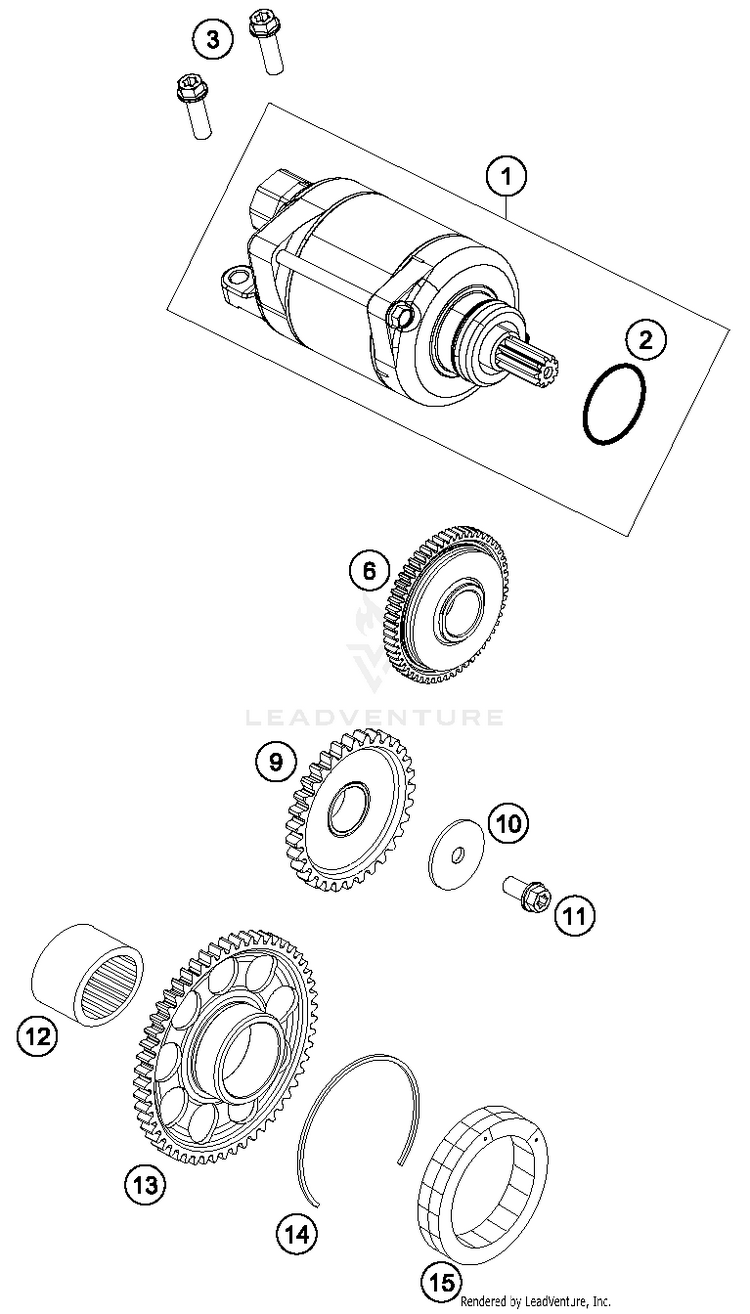 3
1
2
6
LEADVENTURE
9
10
11
12
13
14
15
Rendered by LeadVenture, Inc.