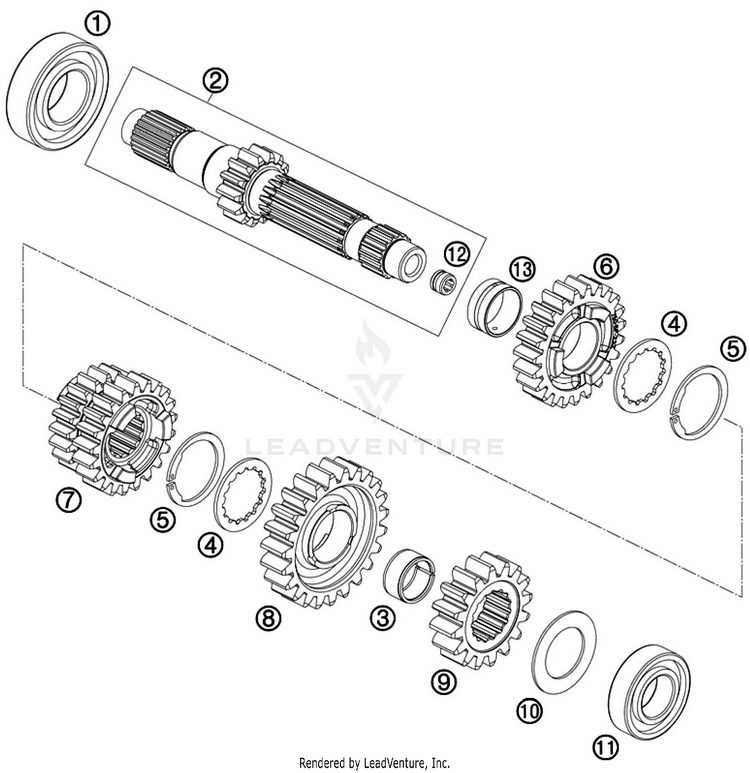 1
2
12
13
6
4
5
LEADVENTURE
7
5
4
8
3
9
10
11
Rendered by LeadVenture, Inc.