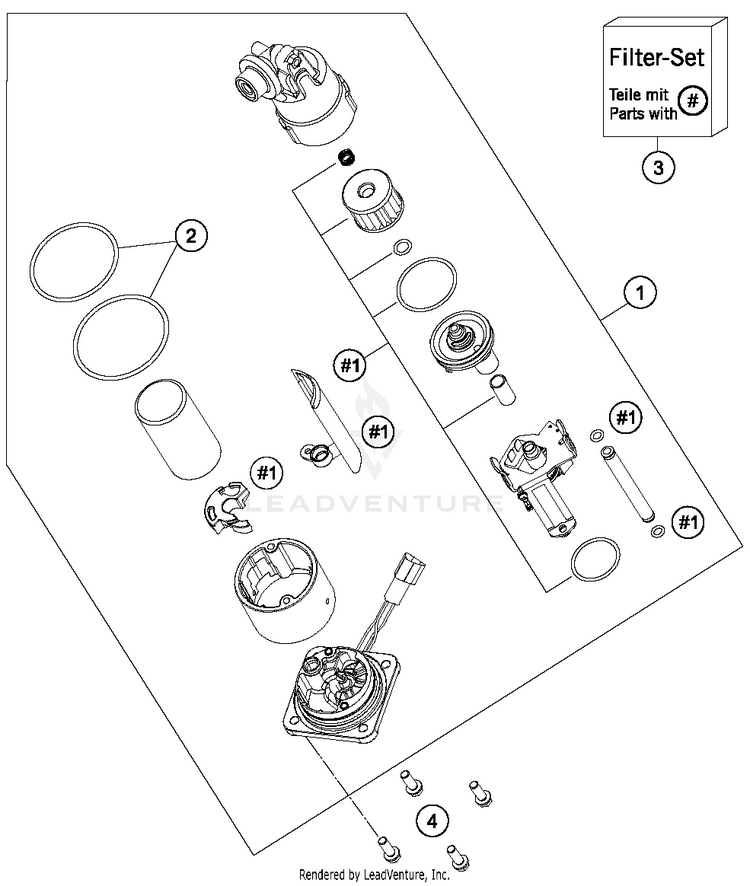 Filter-Set
Teile mit
Parts with #

3

2

1

#1

#1

#1

#1

#1

LEADVENTURE

4

Rendered by LeadVenture, Inc.