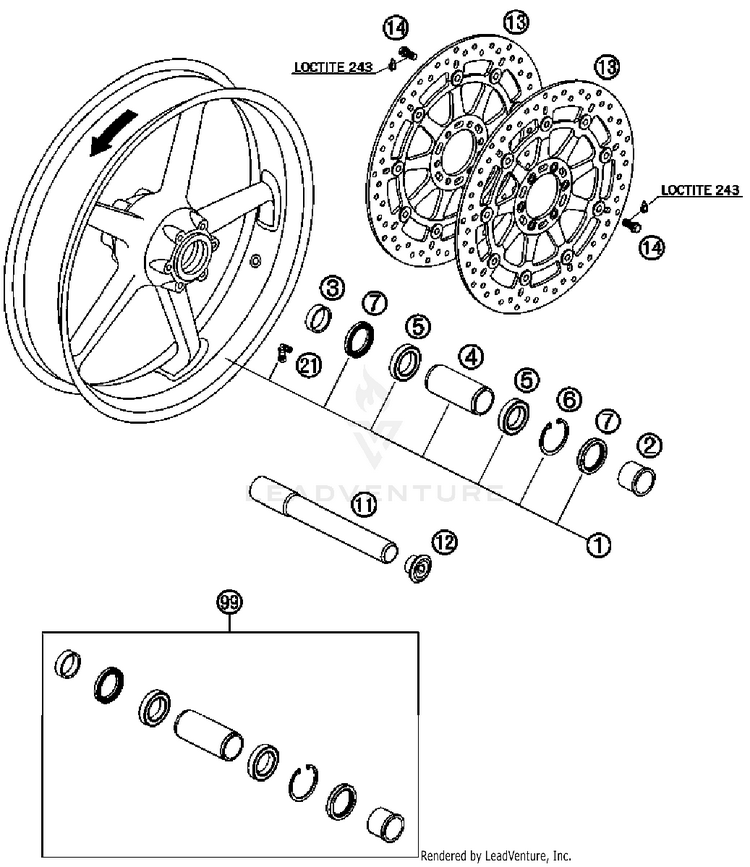 14
13
LOCTITE 243
13
LOCTITE 243
14
3
7
5
21
4
5
6
7
2
LEADVENTURE
11
12
1
99
Rendered by LeadVenture, Inc.