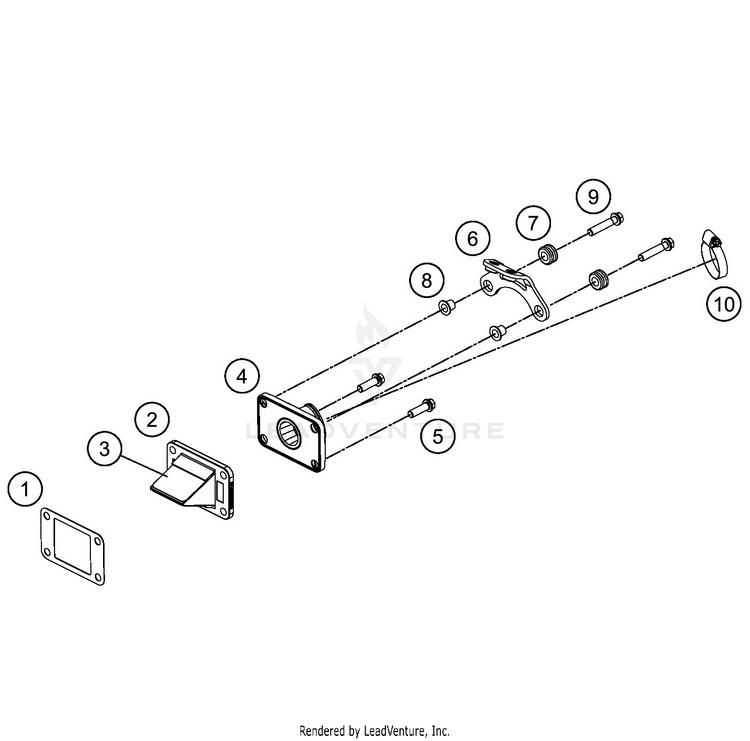 9
7
6
8
10
4
2
3
5
1
LEADVENTURE
Rendered by LeadVenture, Inc.