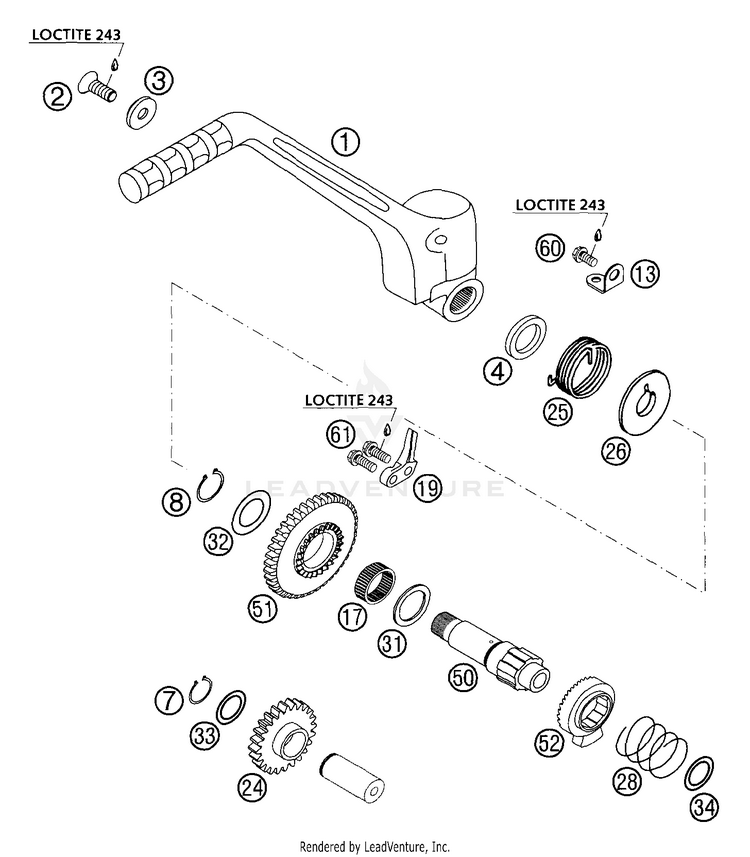 LOCTITE 243

2

3

1

LOCTITE 243

60

13

4

25

26

LOCTITE 243

61

19

LEADVENTURE

8

32

51

17

31

50

7

33

24

52

28

34

Rendered by LeadVenture, Inc.