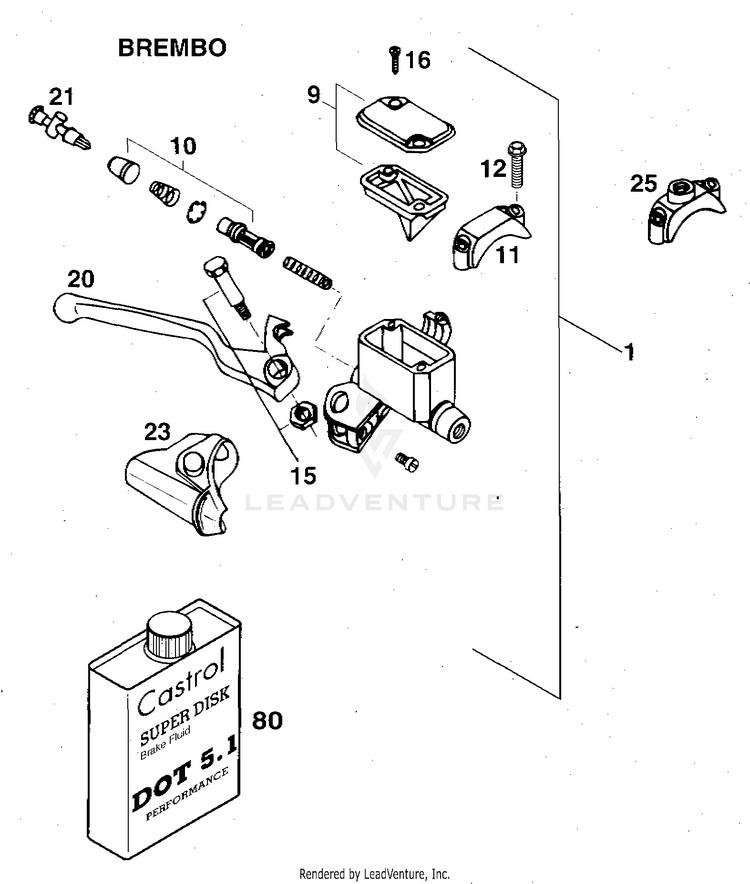 BREMBO

16

21

9

10

12

25

11

20

1

23

15

LEADVENTURE

Castrol
SUPER DISK
Brake Fluid
DOT 5.1
PERFORMANCE

80

Rendered by LeadVenture, Inc.