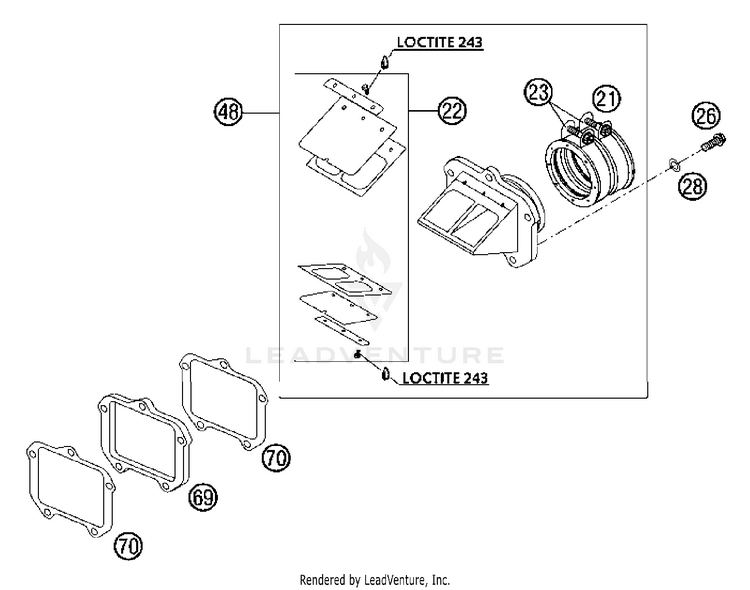 LOCTITE 243

48

22

23

21

26

28

LEADVENTURE

LOCTITE 243

70

69

70

Rendered by LeadVenture, Inc.