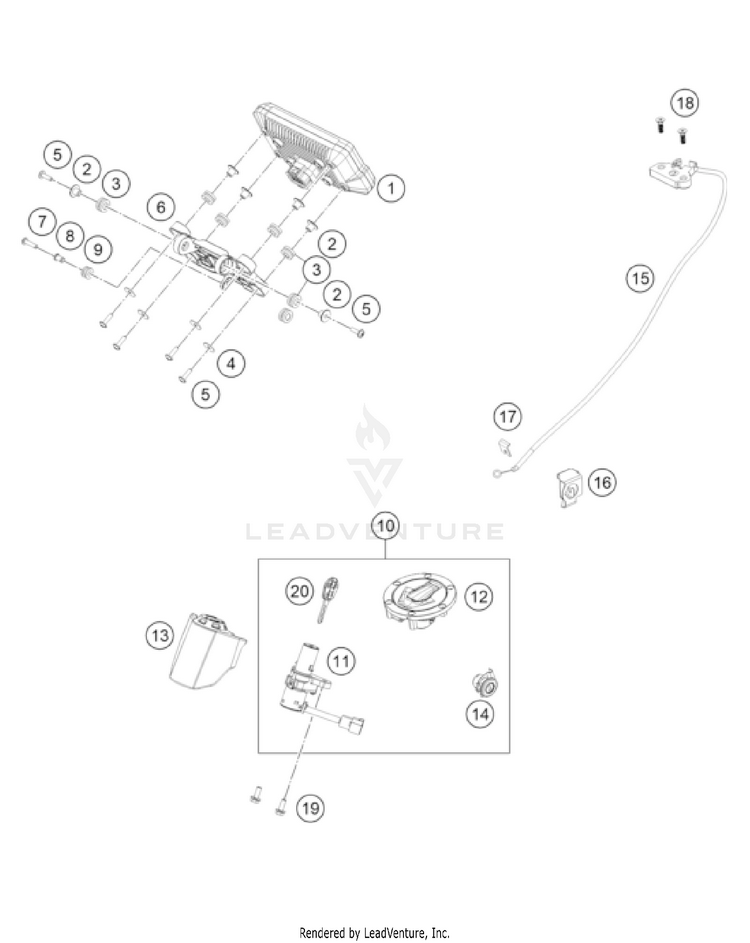 18
5
2
3
1
6
7
8
9
2
3
2
5
15
4
5
17
16
LEADVENTURE
10
20
12
13
11
14
19
Rendered by LeadVenture, Inc.