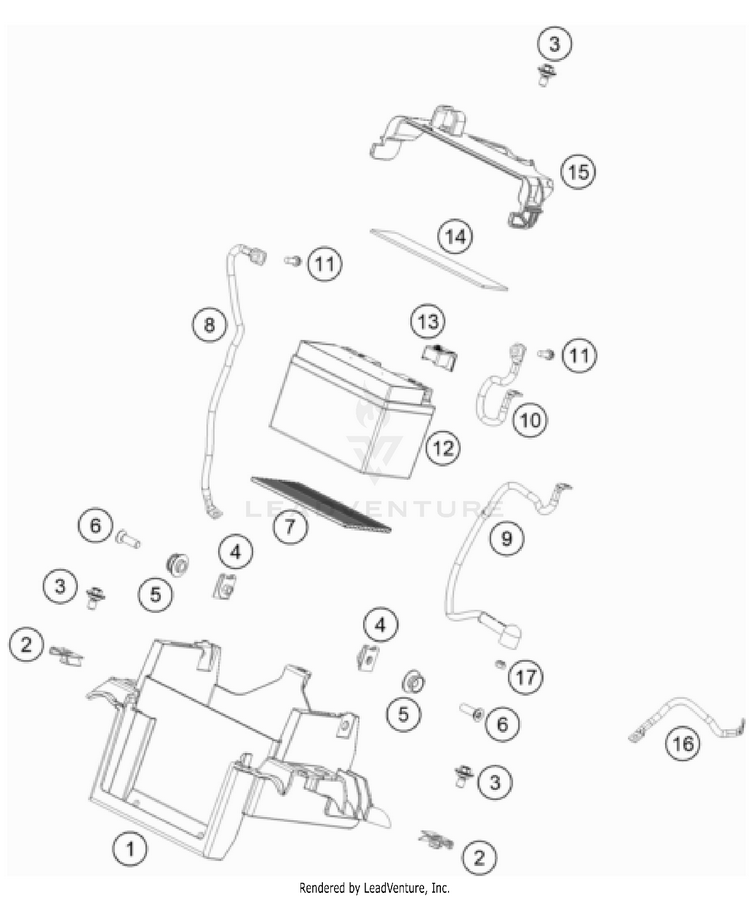 3
15
14
11
8
13
11
10
12
LEADVENTURE
7
9
6
4
3
5
2
4
17
5
6
16
3
1
2
Rendered by LeadVenture, Inc.