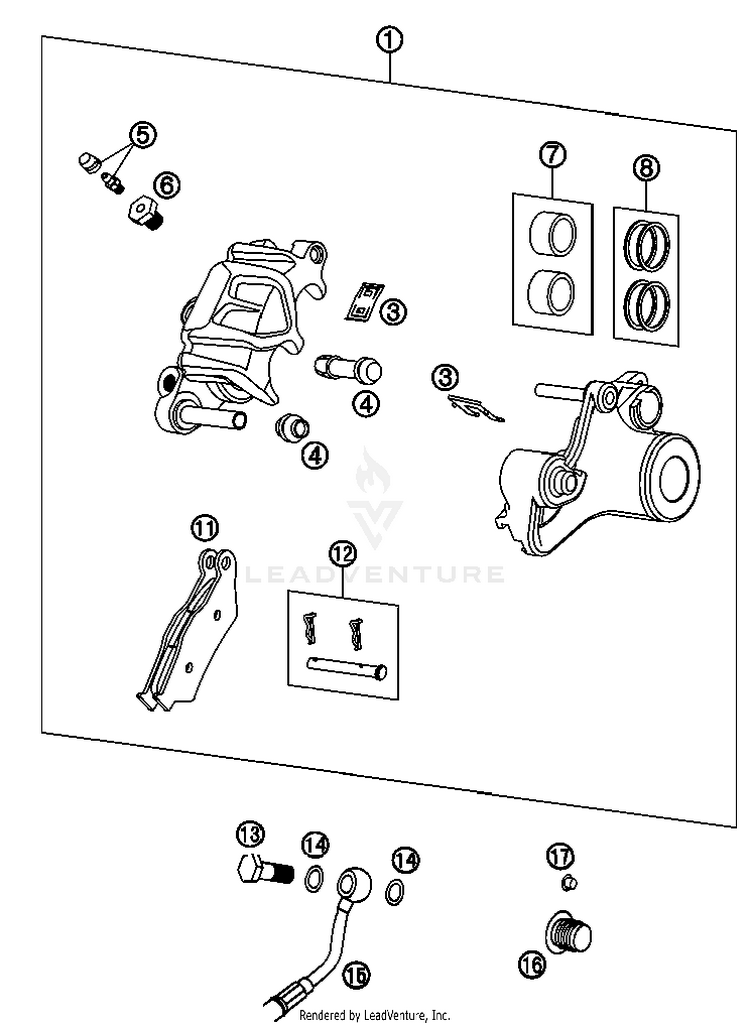 1
5
6
7
8
3
4
3
4
11
12
LEADVENTURE
13
14
14
17
15
16
Rendered by LeadVenture, Inc.