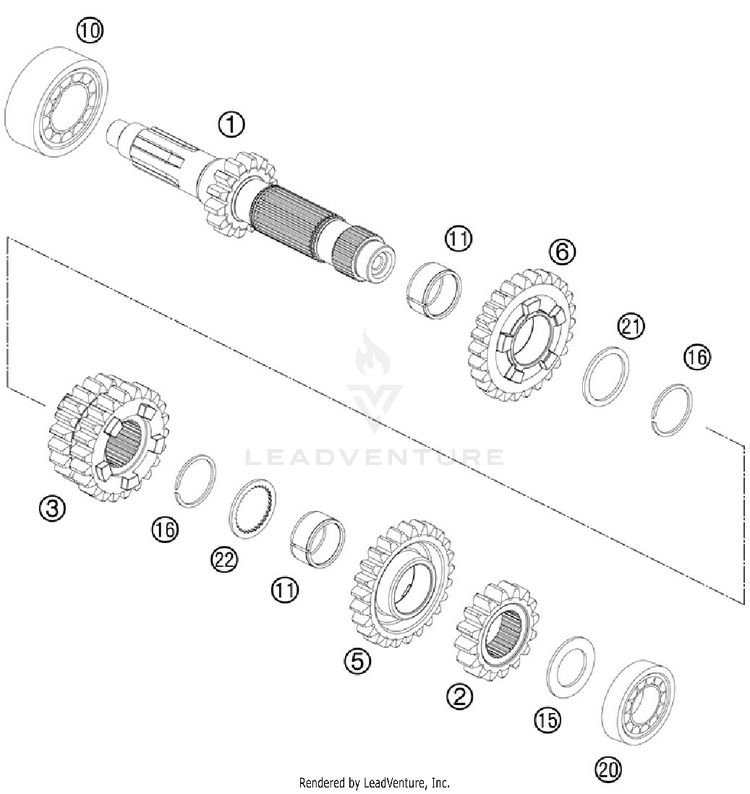 10

1

11

6

21

16

LEADVENTURE

3

16

22

11

5

2

15

20

Rendered by LeadVenture, Inc.