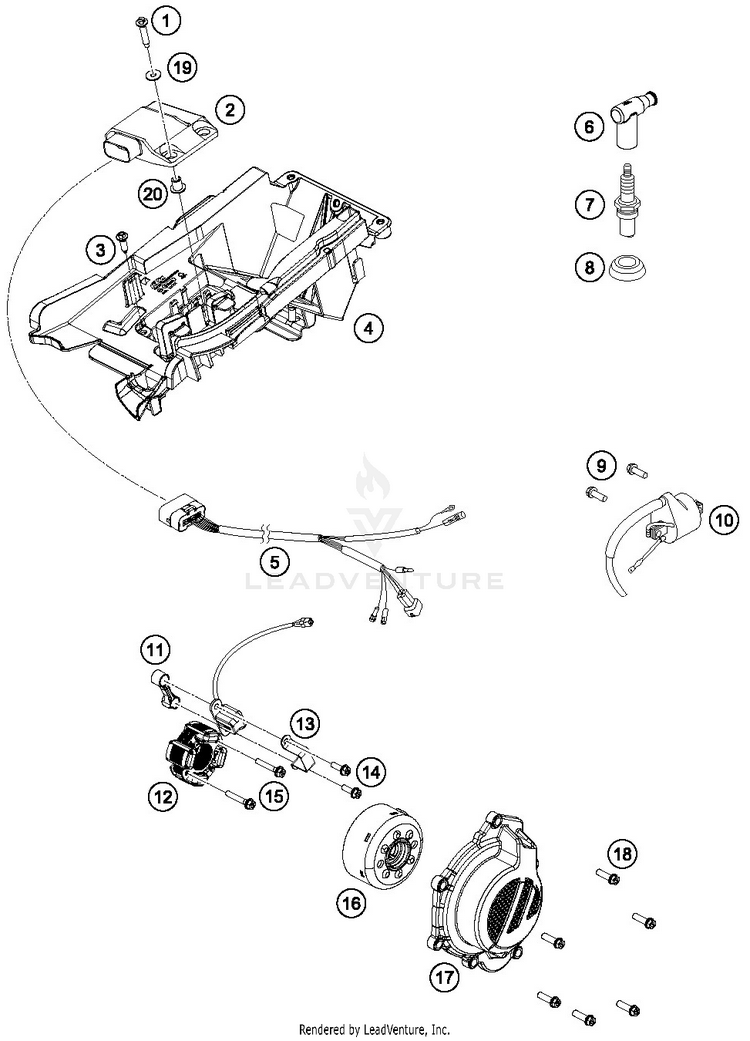 1
19
2
20
3
4
6
7
8
9
10
5
LEADVENTURE
11
13
14
12
15
16
17
18
Rendered by LeadVenture, Inc.